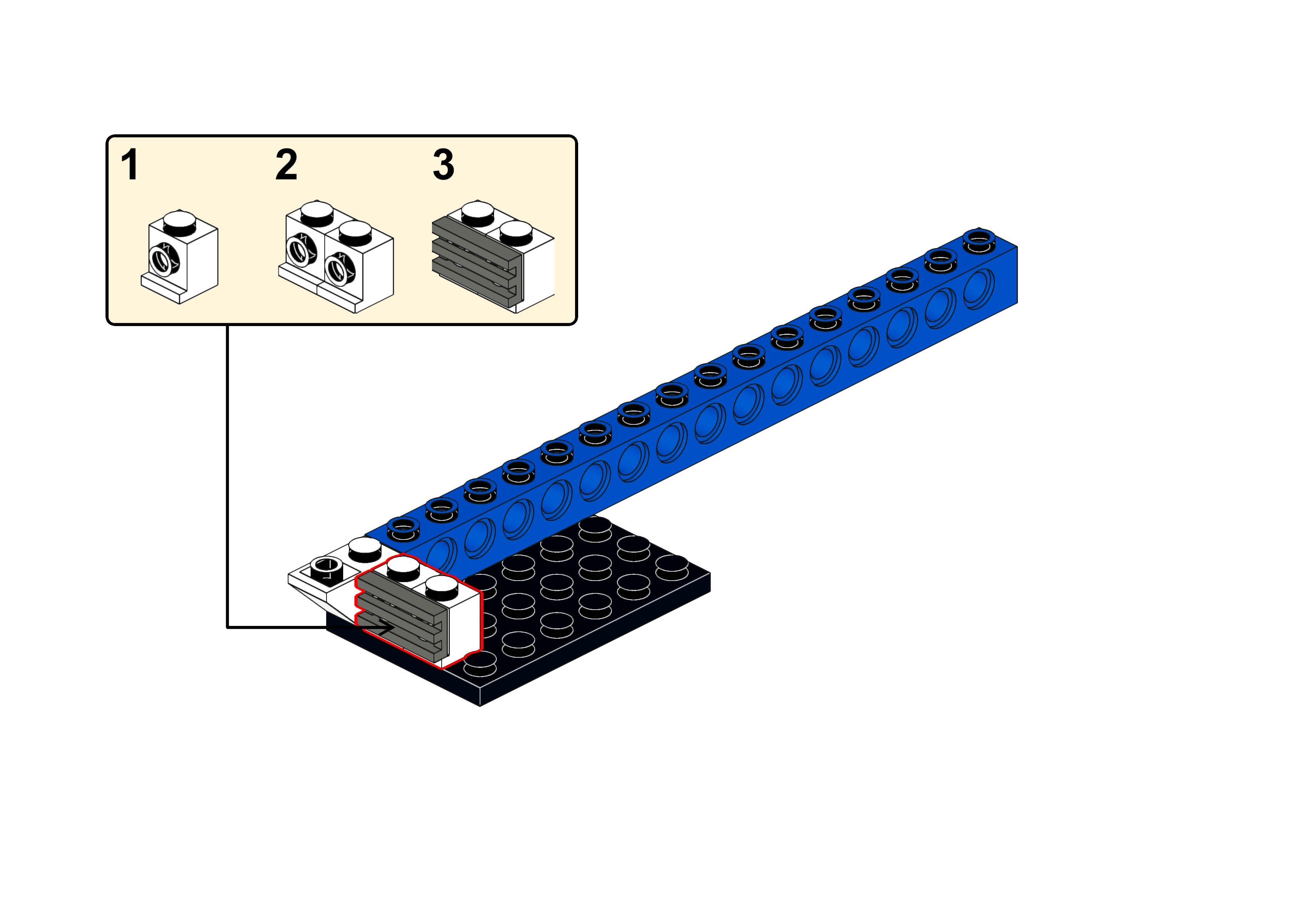 1
2
3