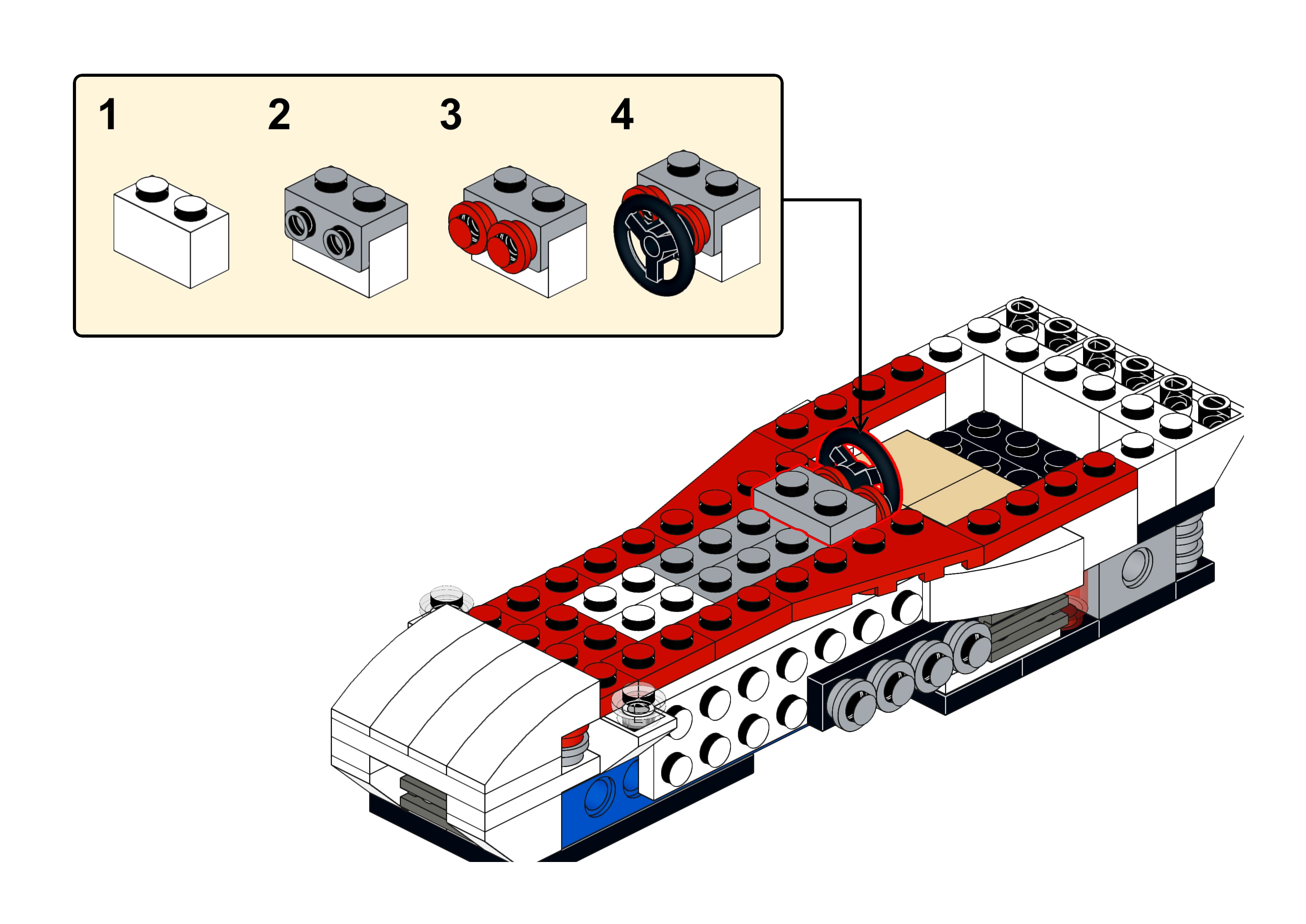 1 2 3 4