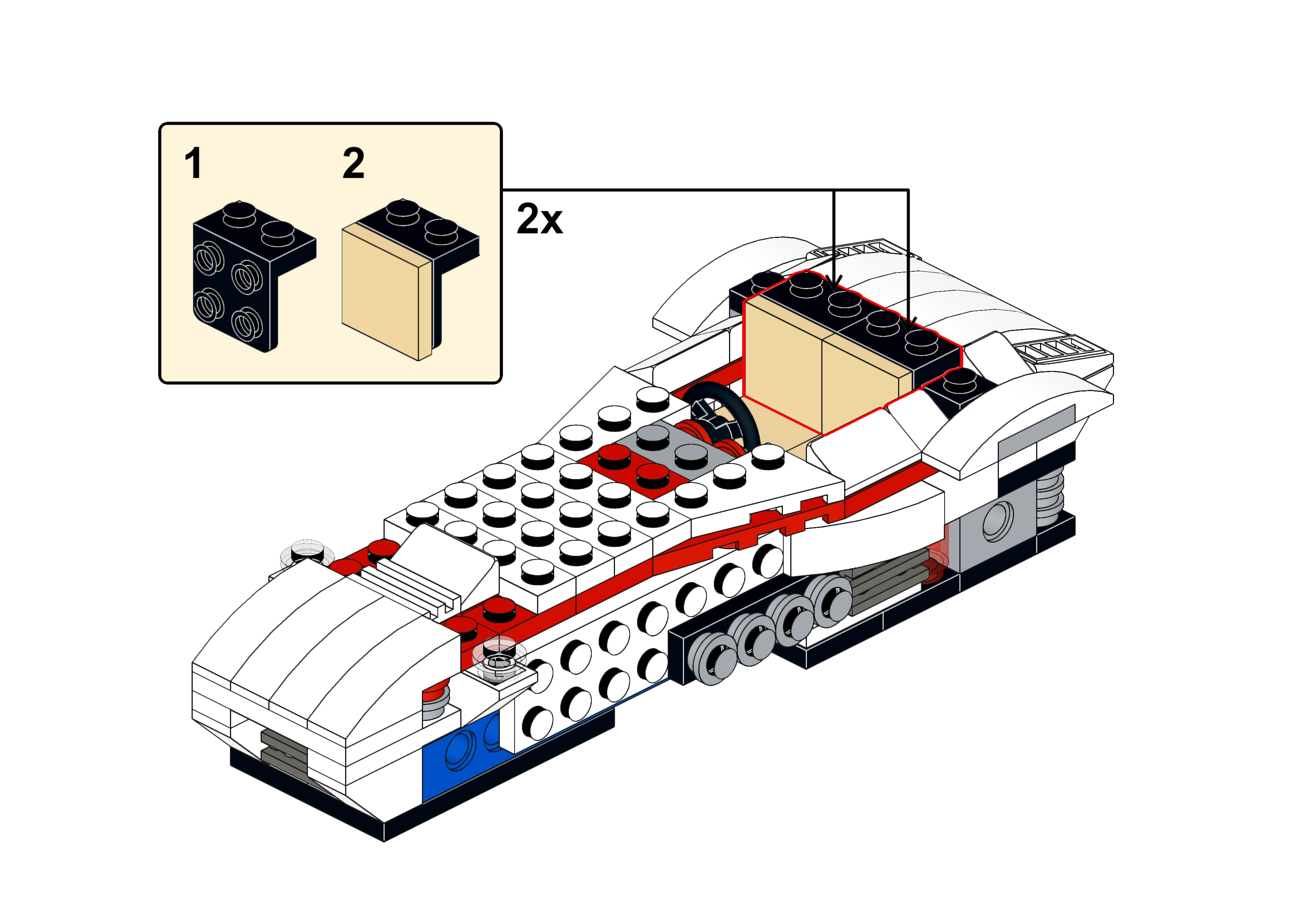 1
2
2x