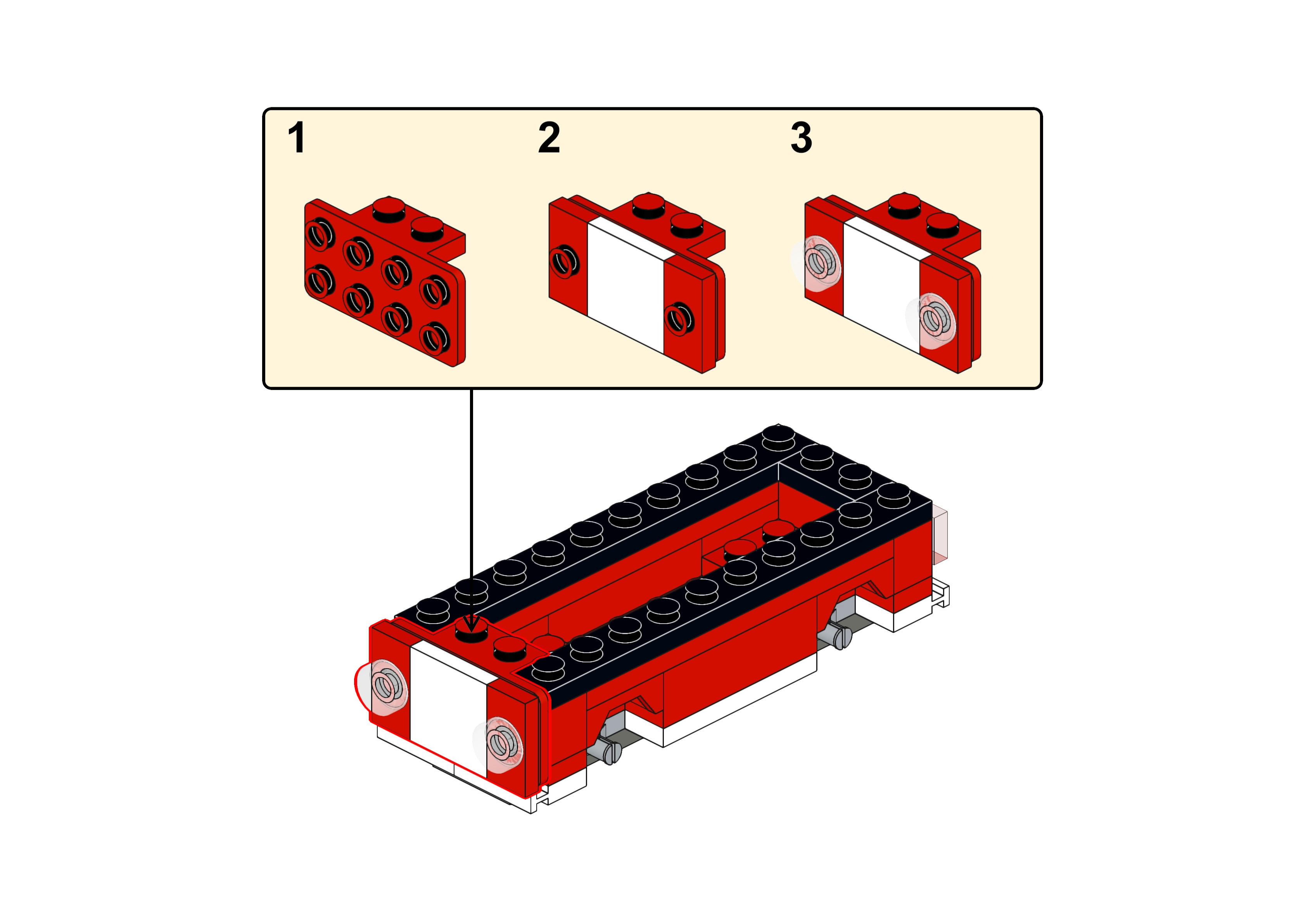 1

2

3