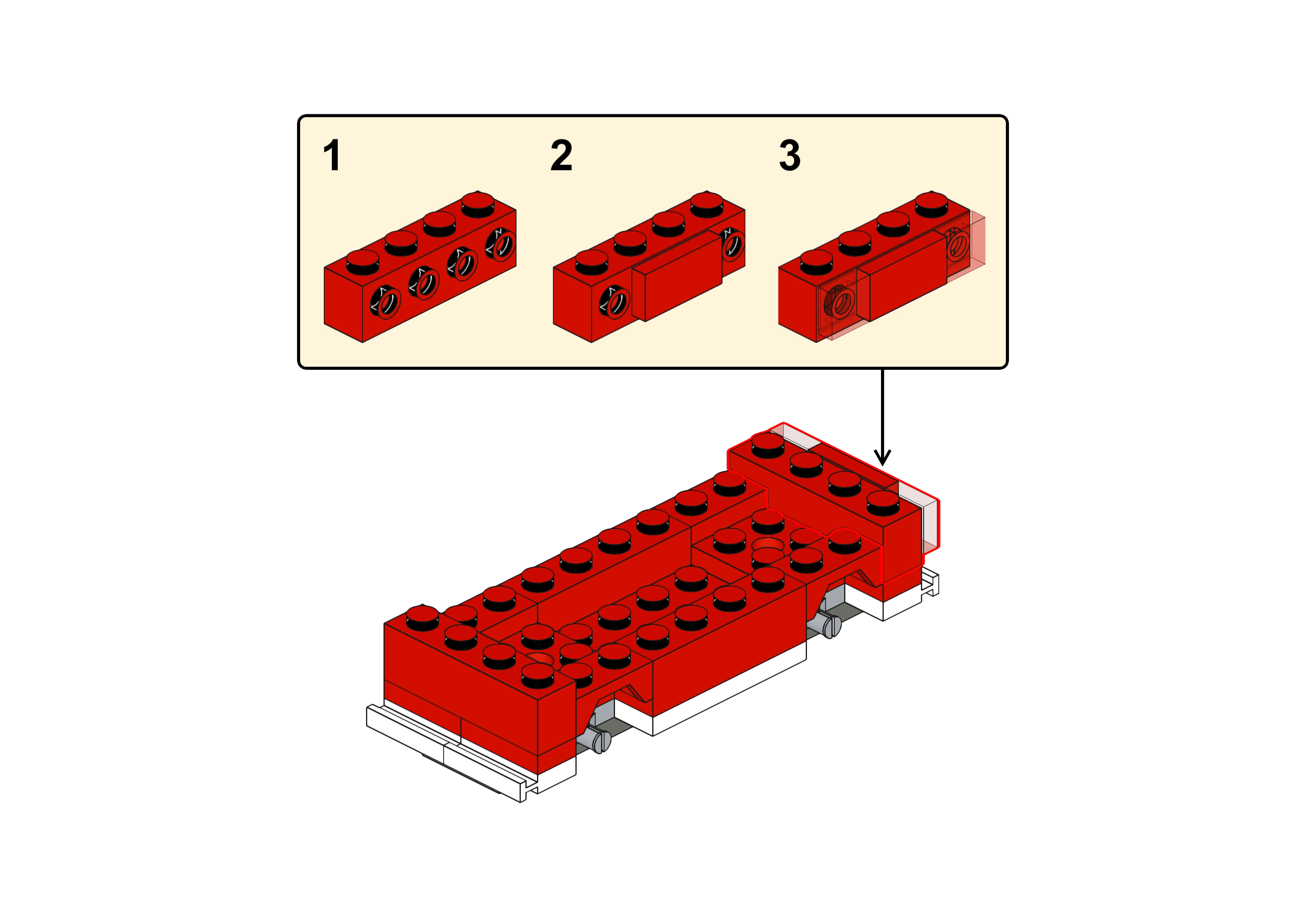 1

2

3