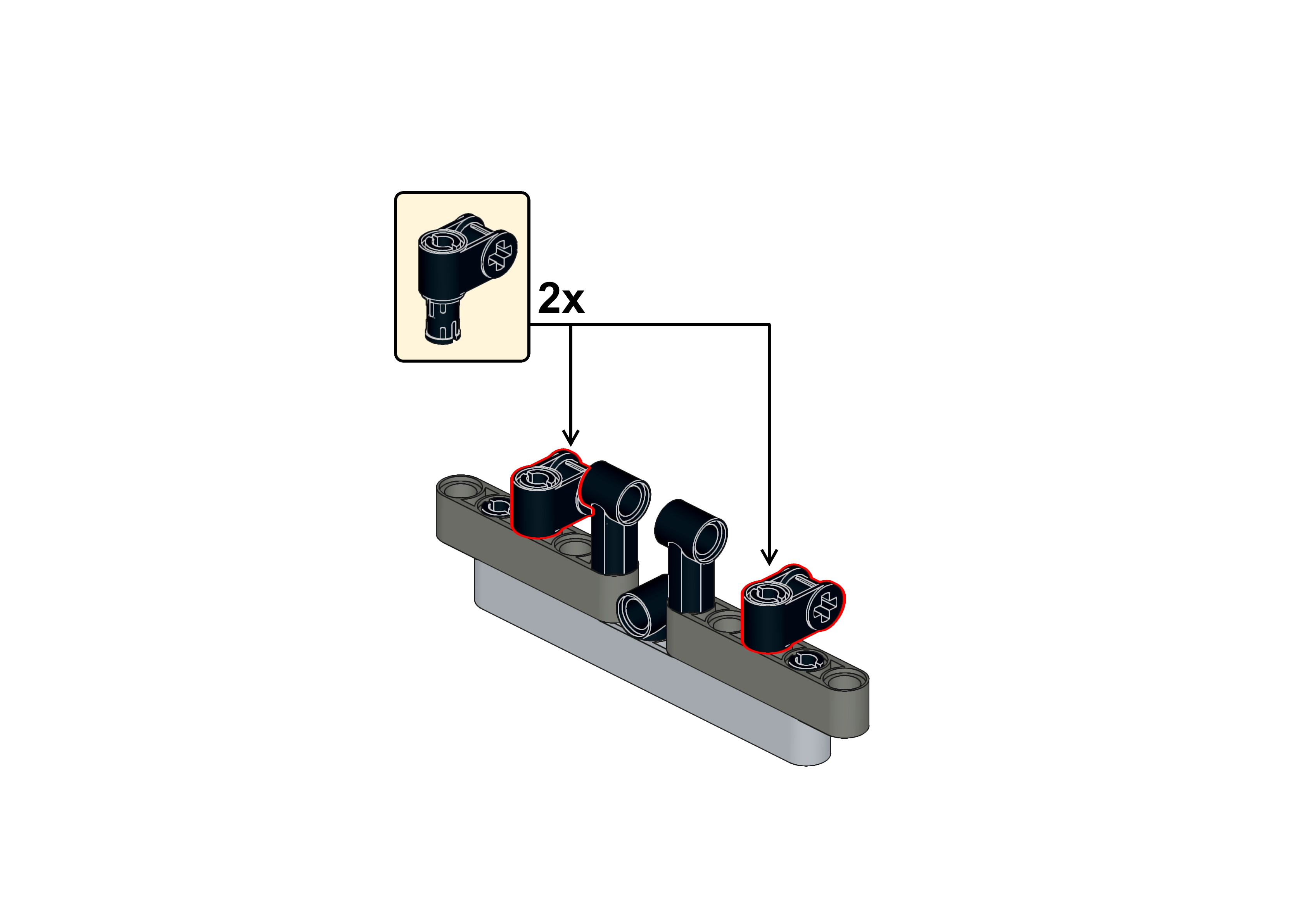 2x