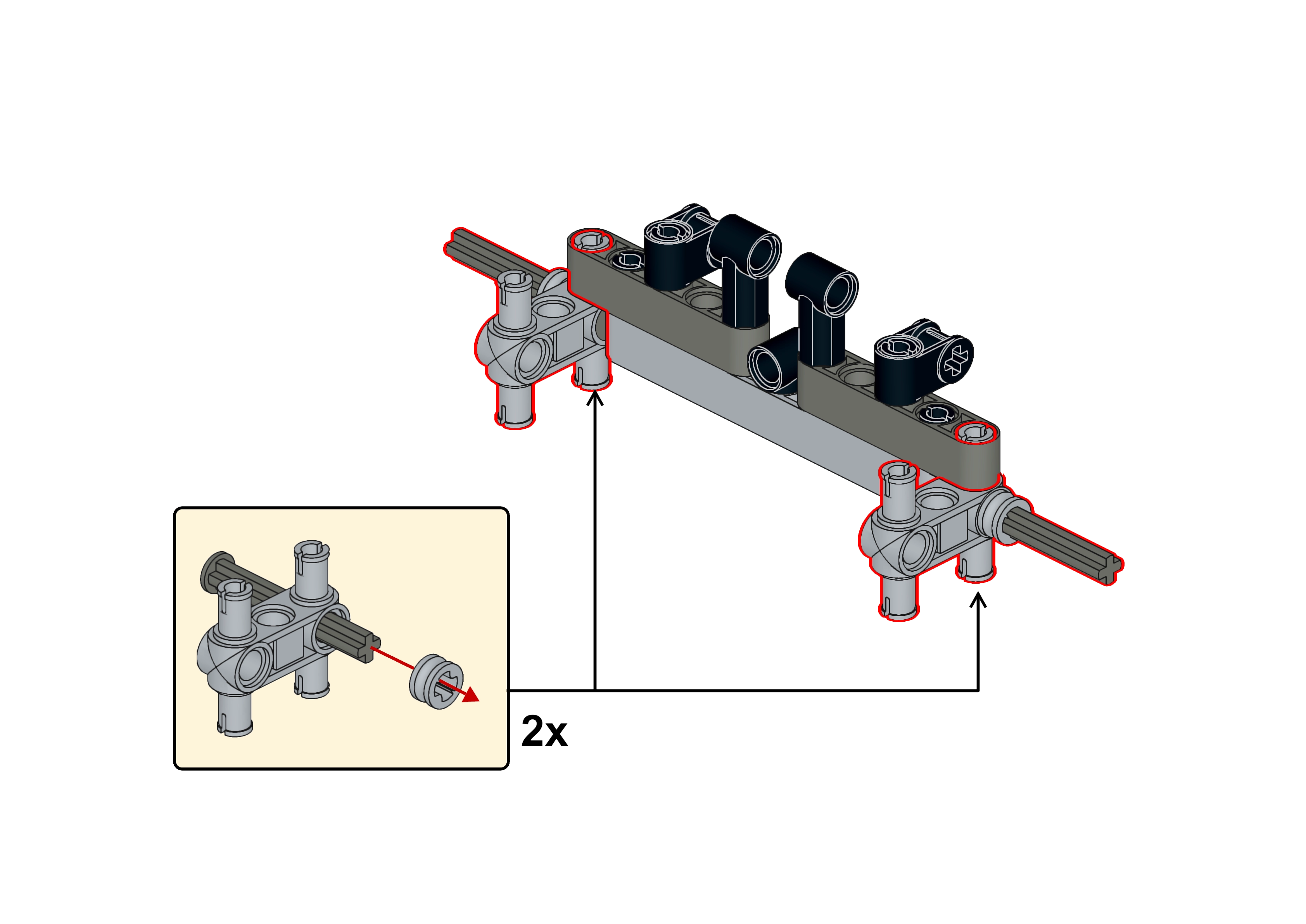 2x