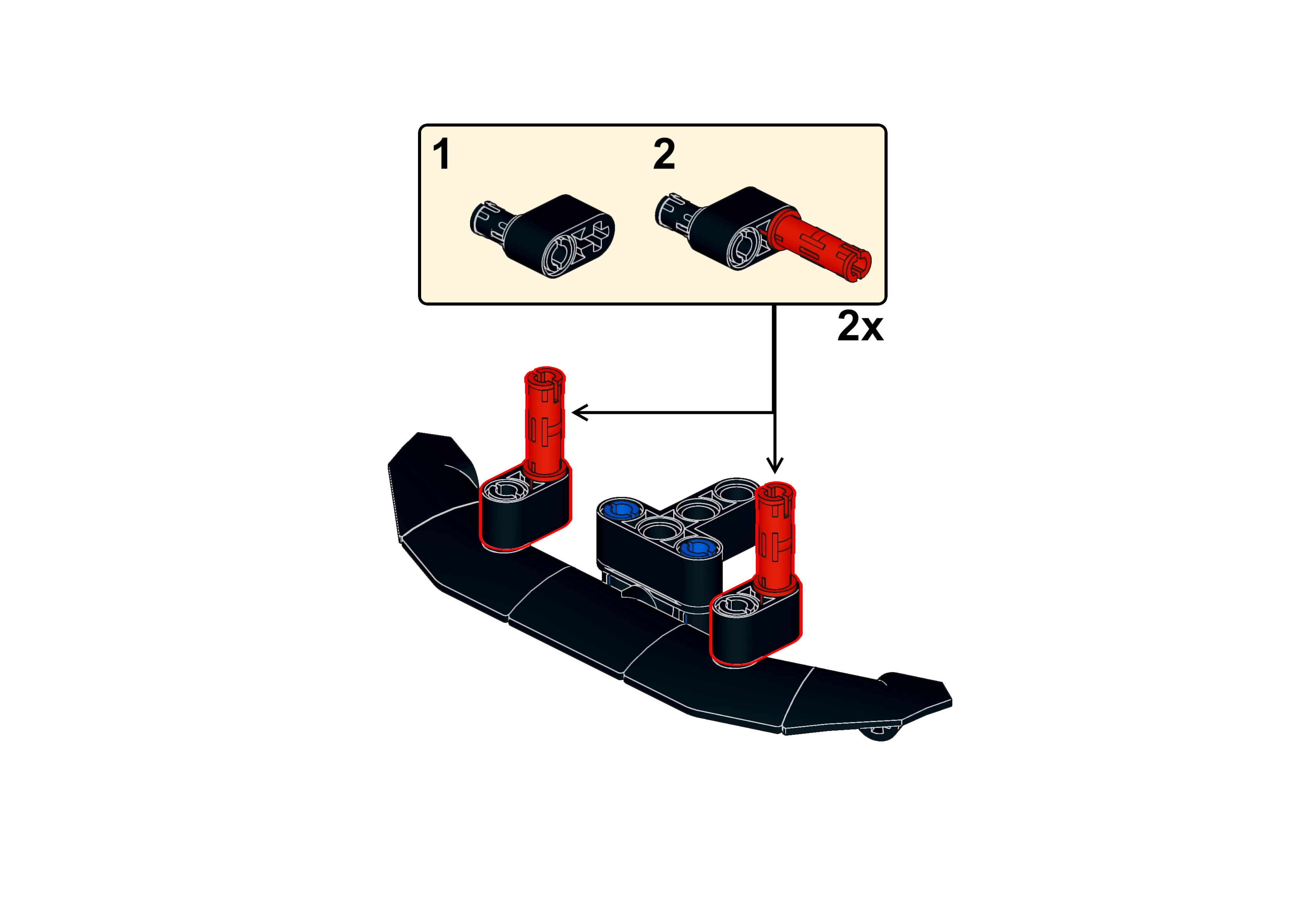 1

2

2x