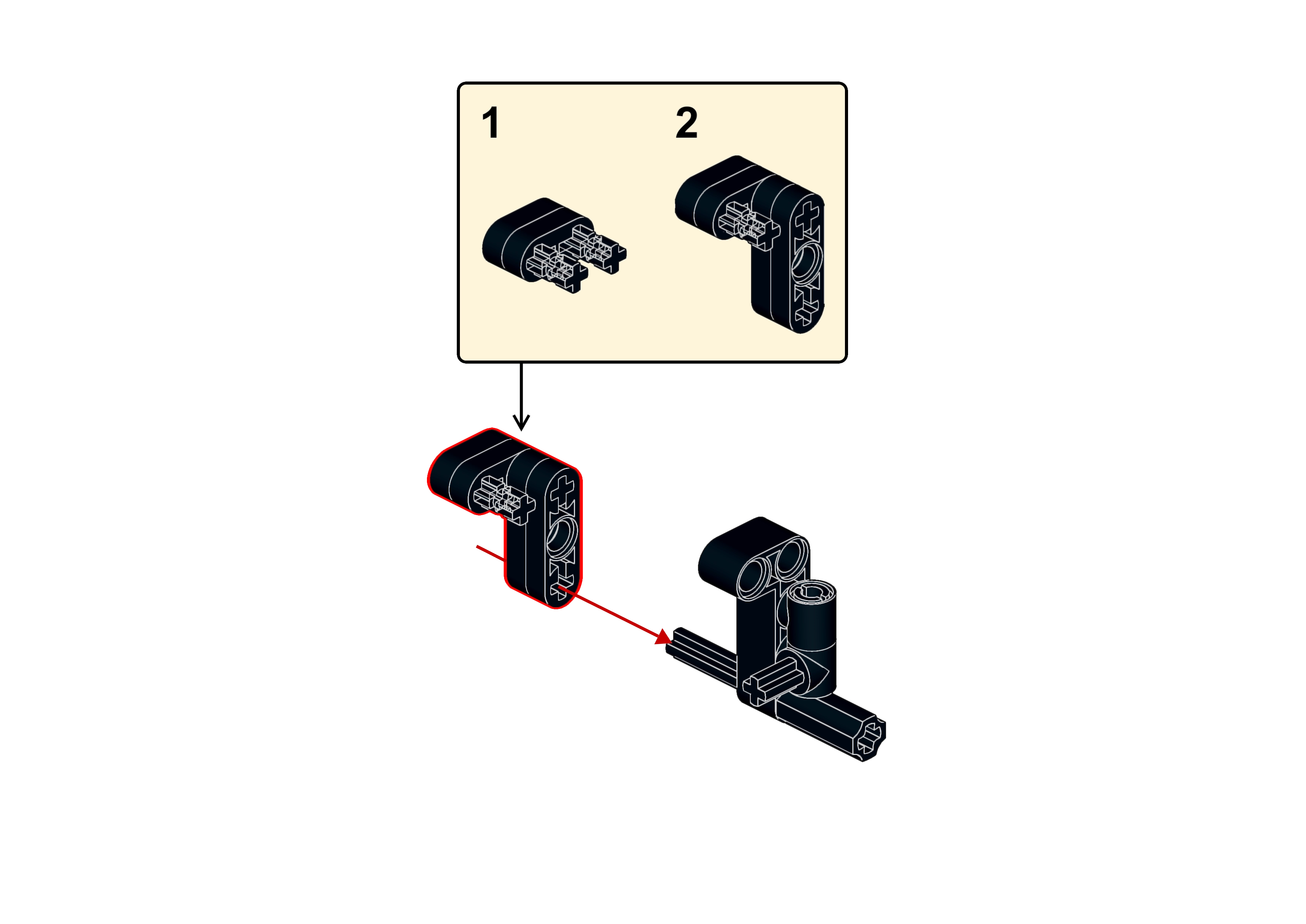 1

2