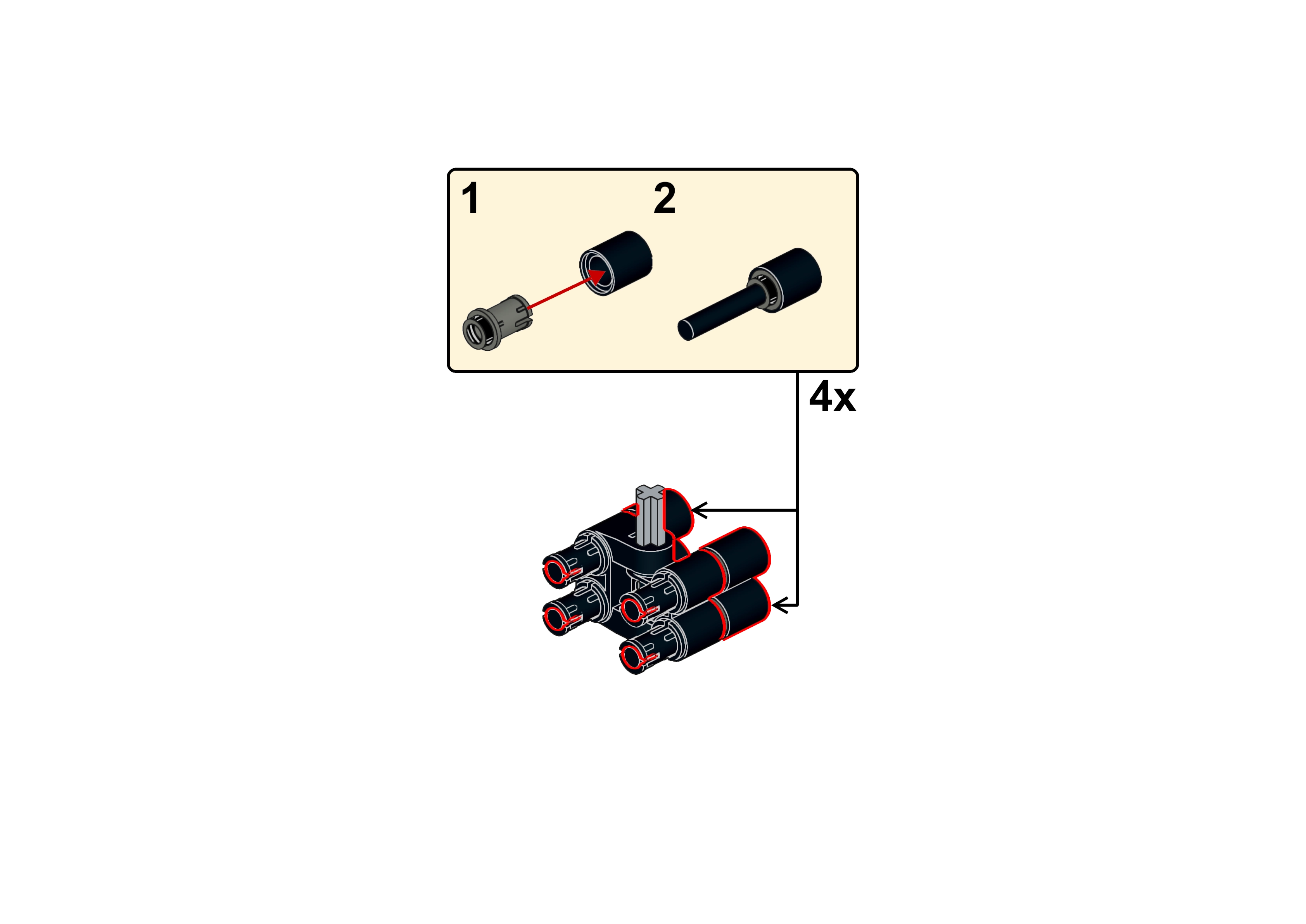 1

2

4x