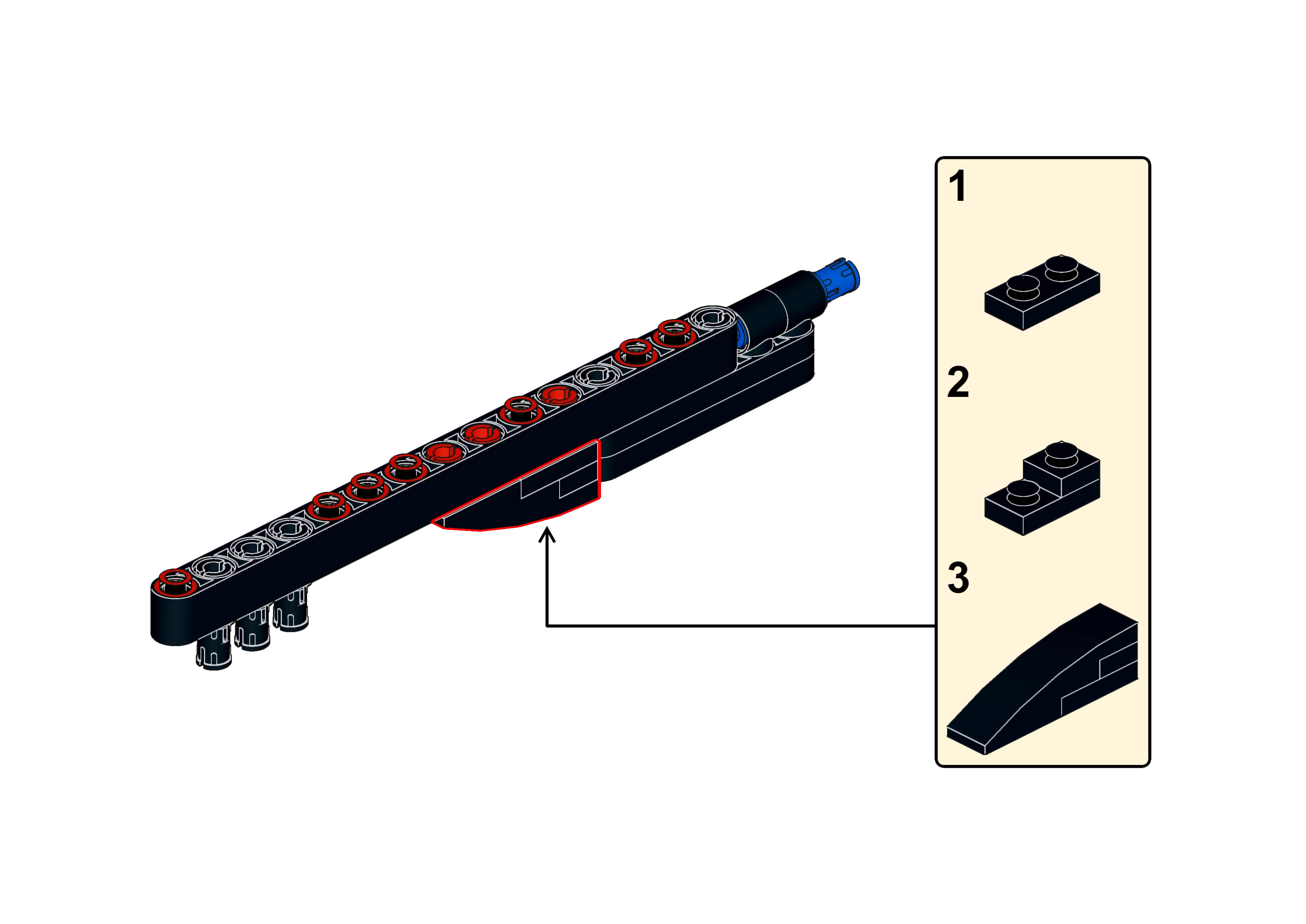 1

2

3