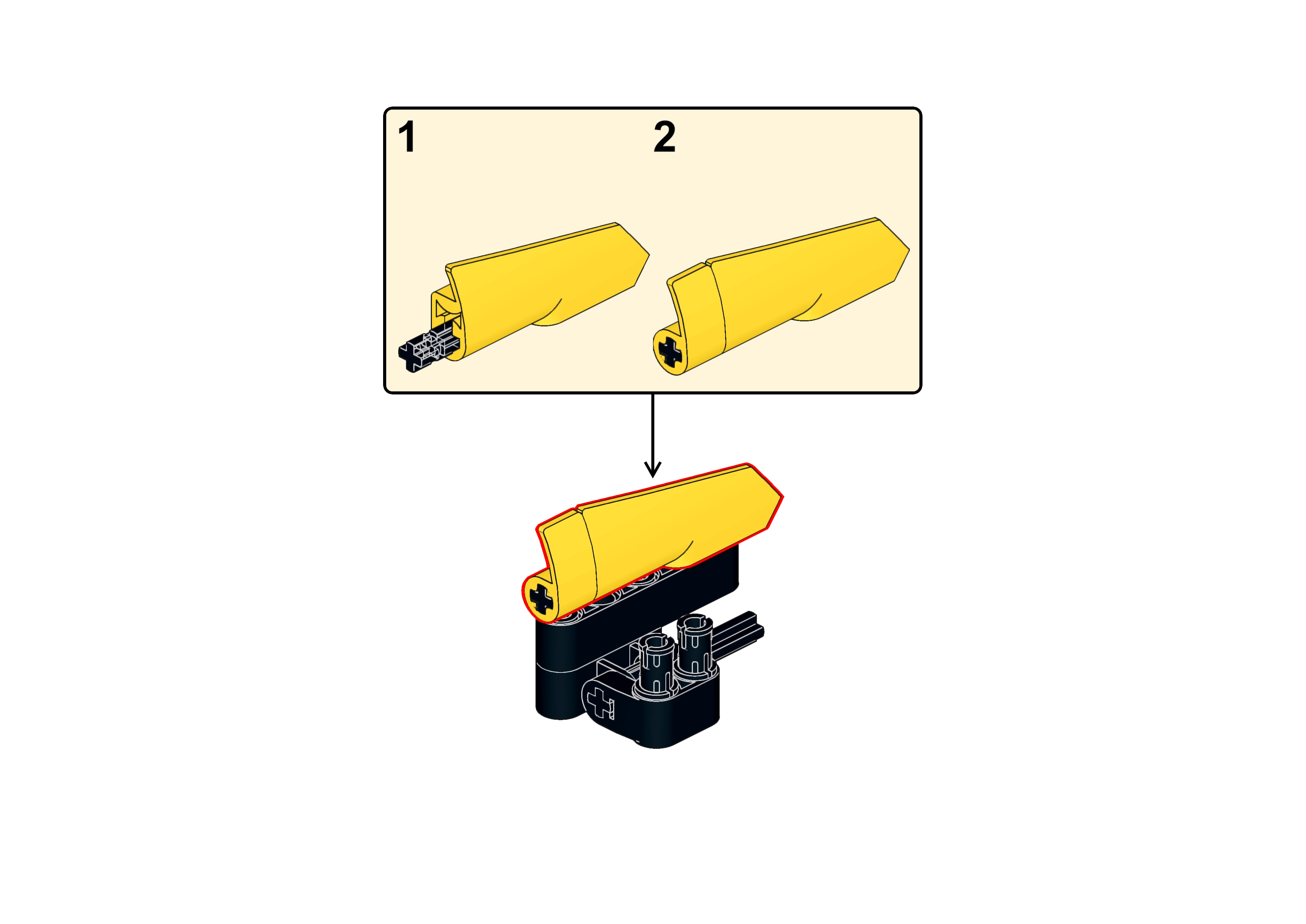 1

2