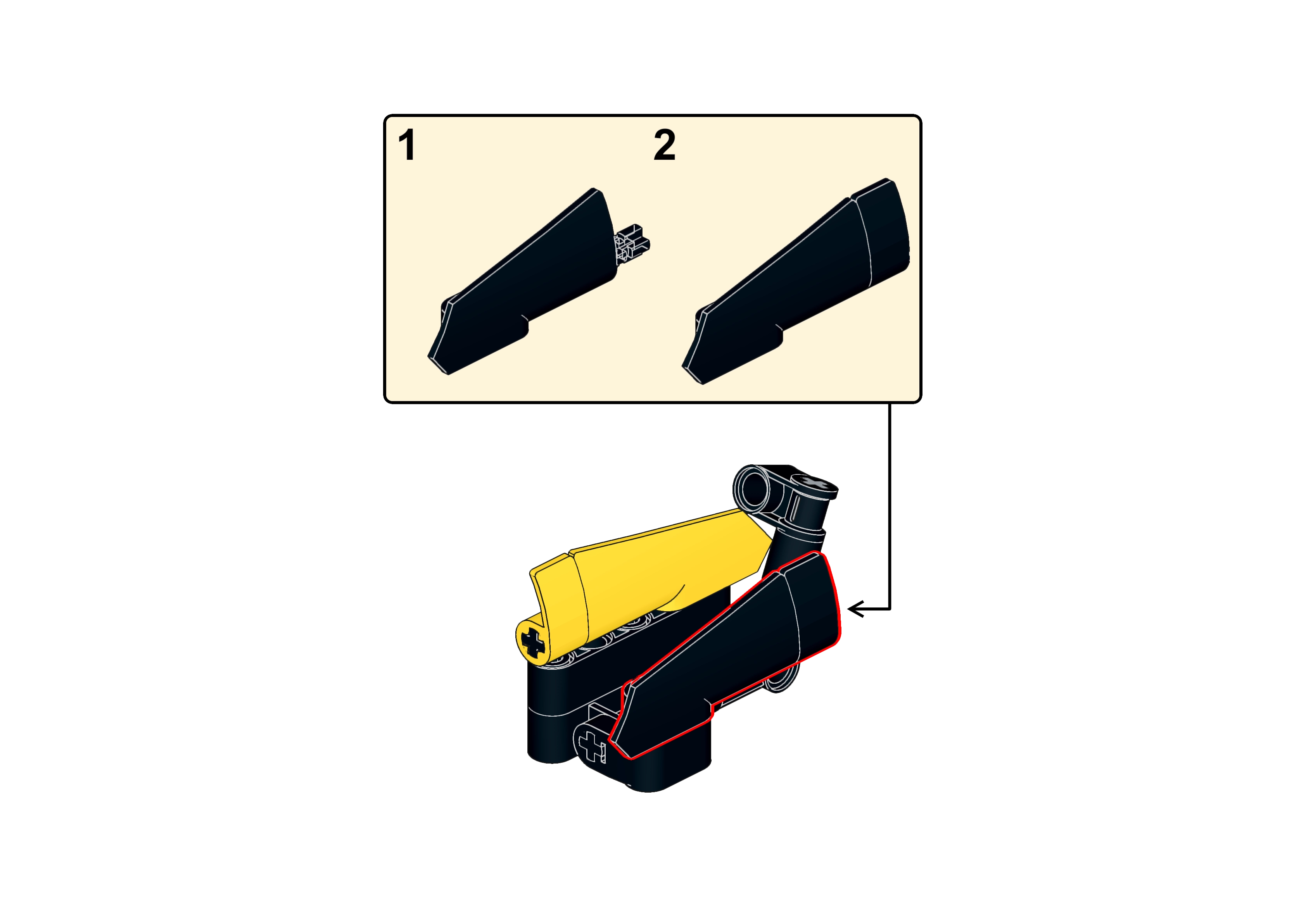 1

2