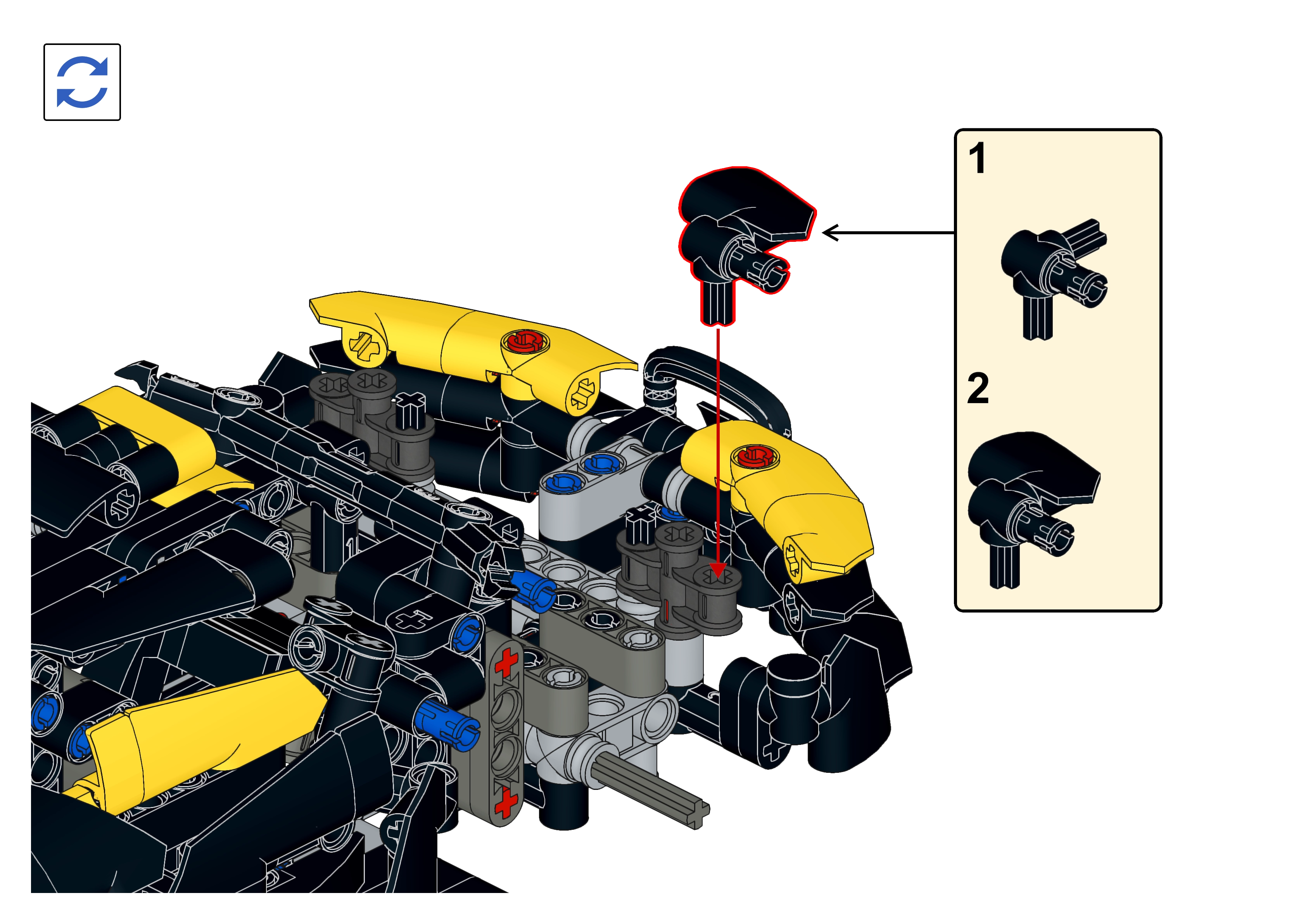 1

2