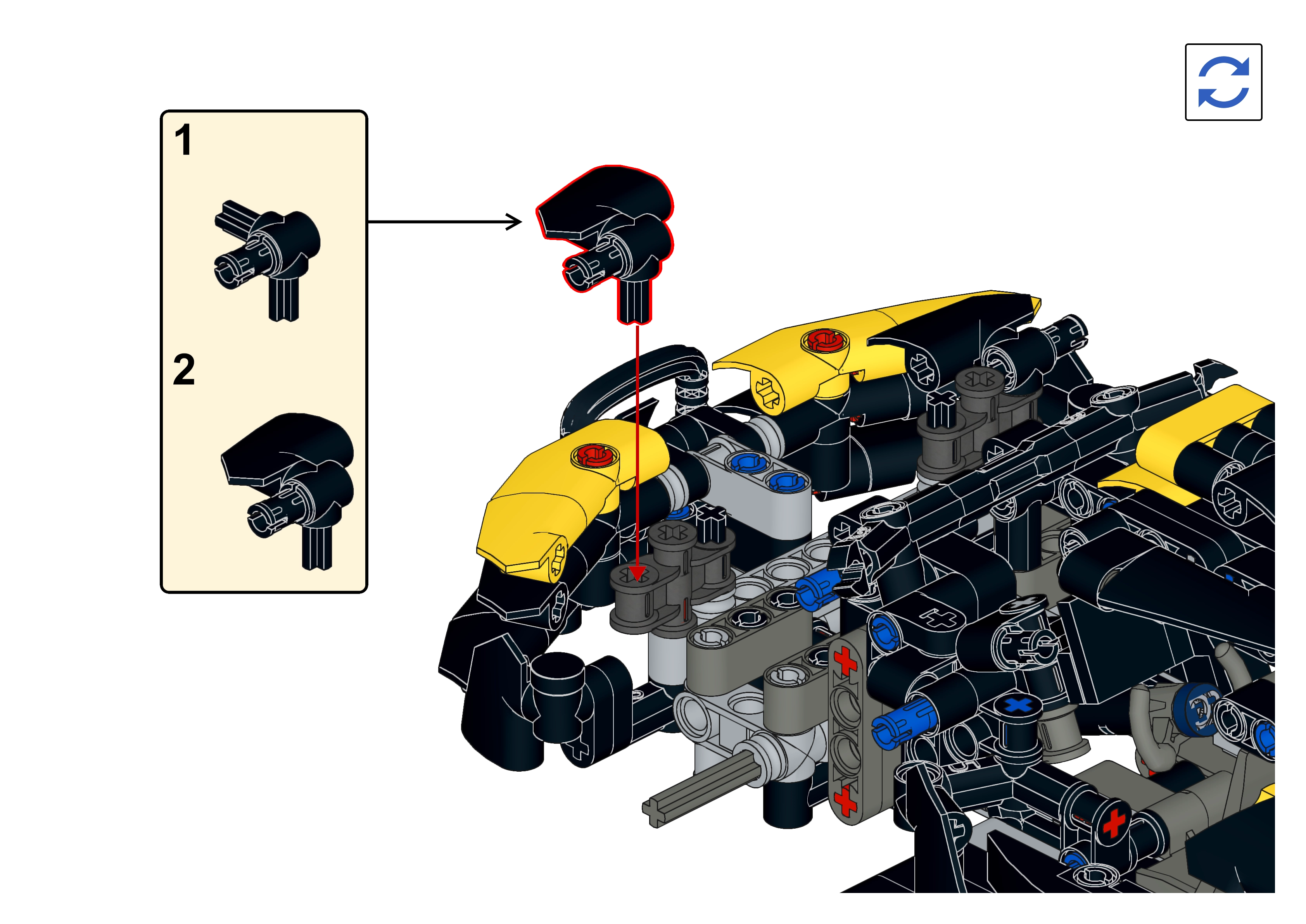 1

2