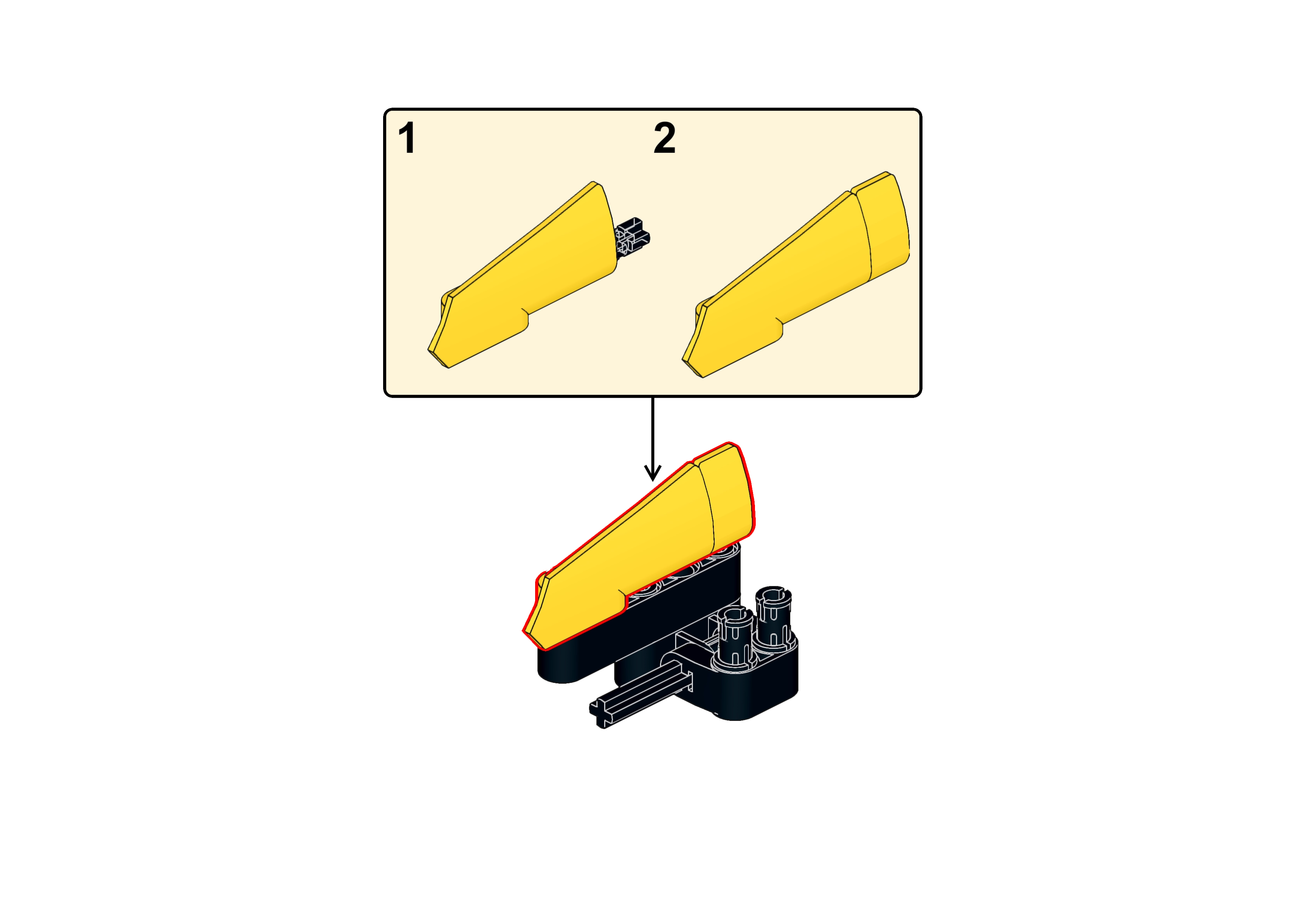 1

2