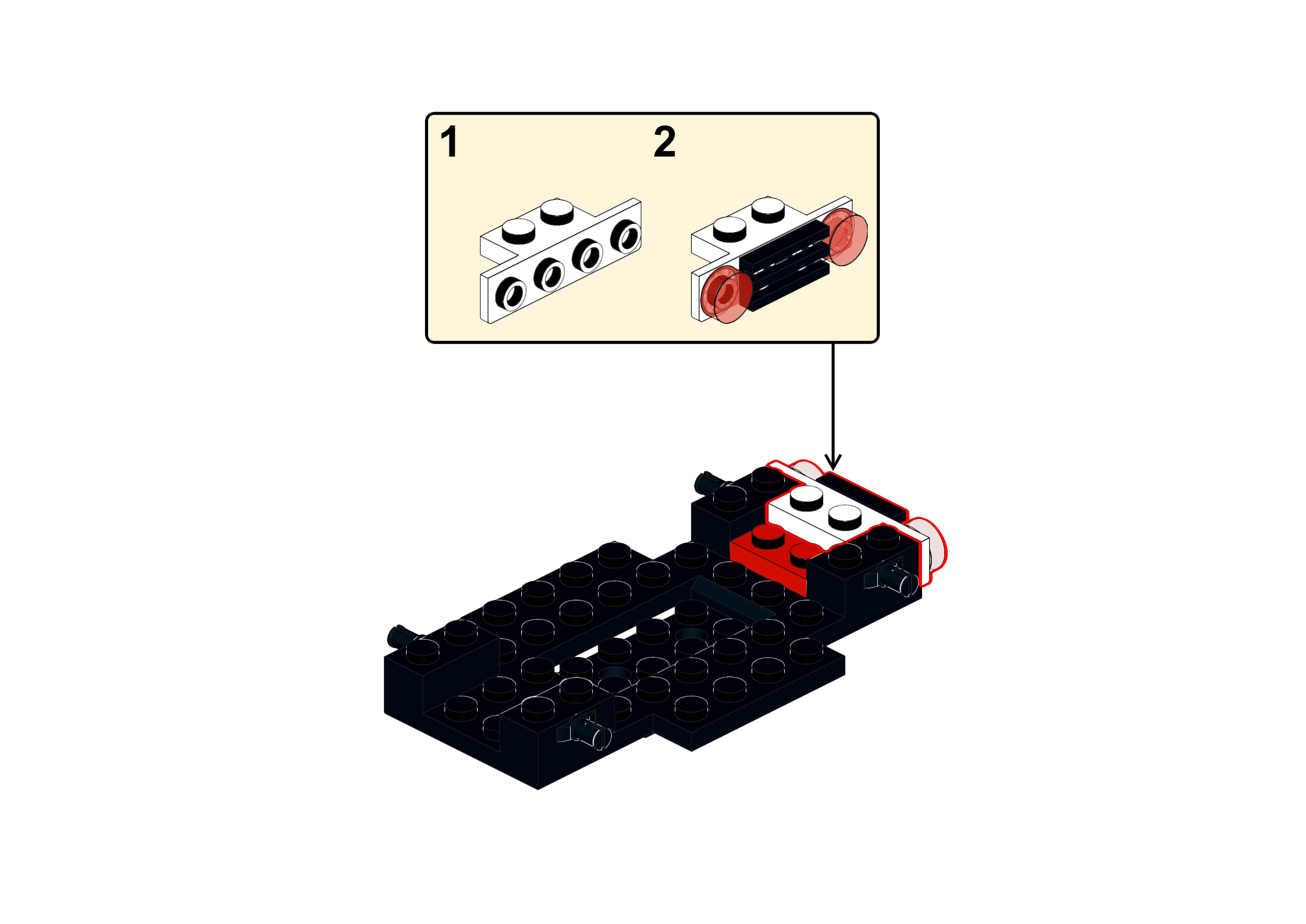 1

2