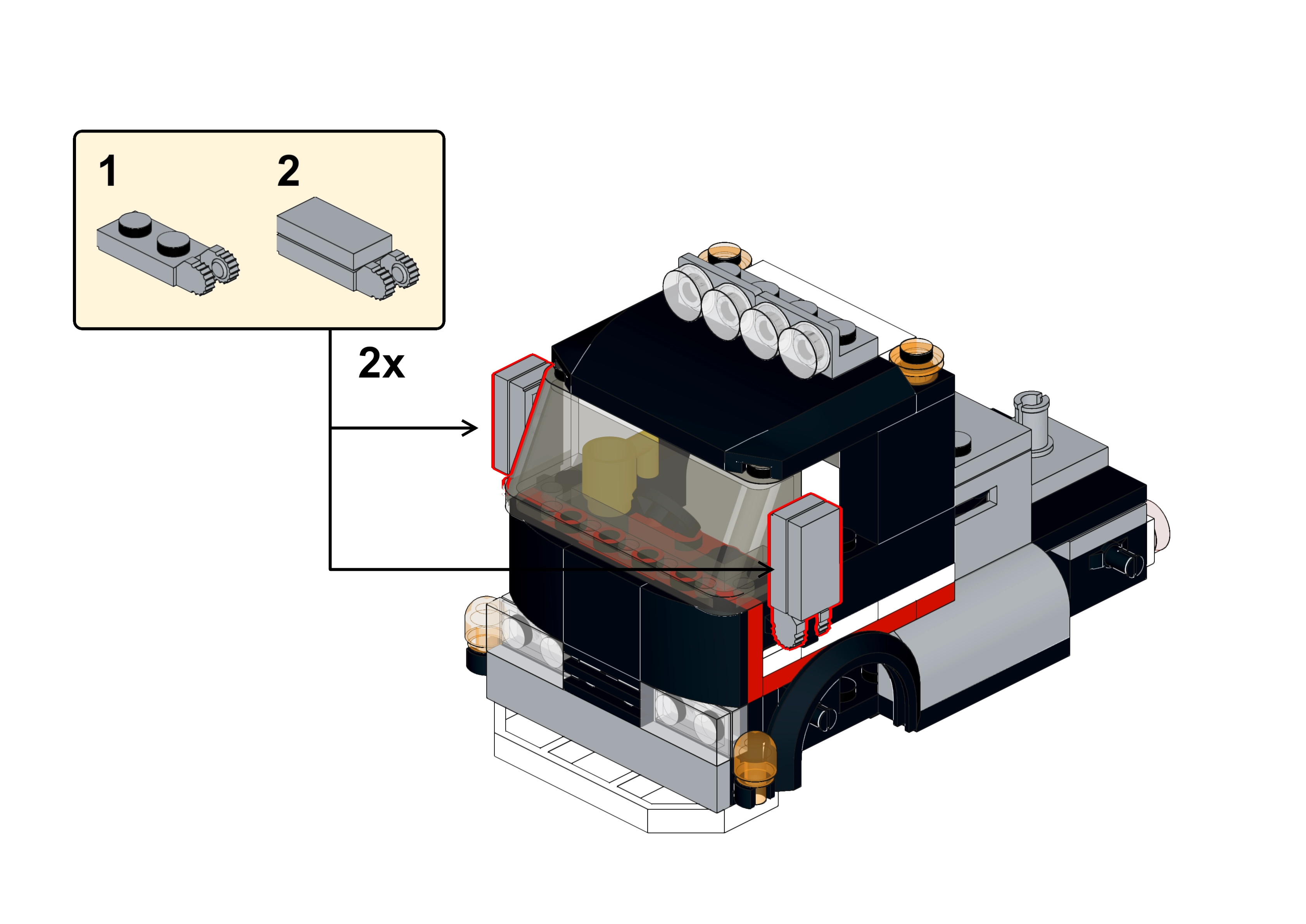 1
2
2x