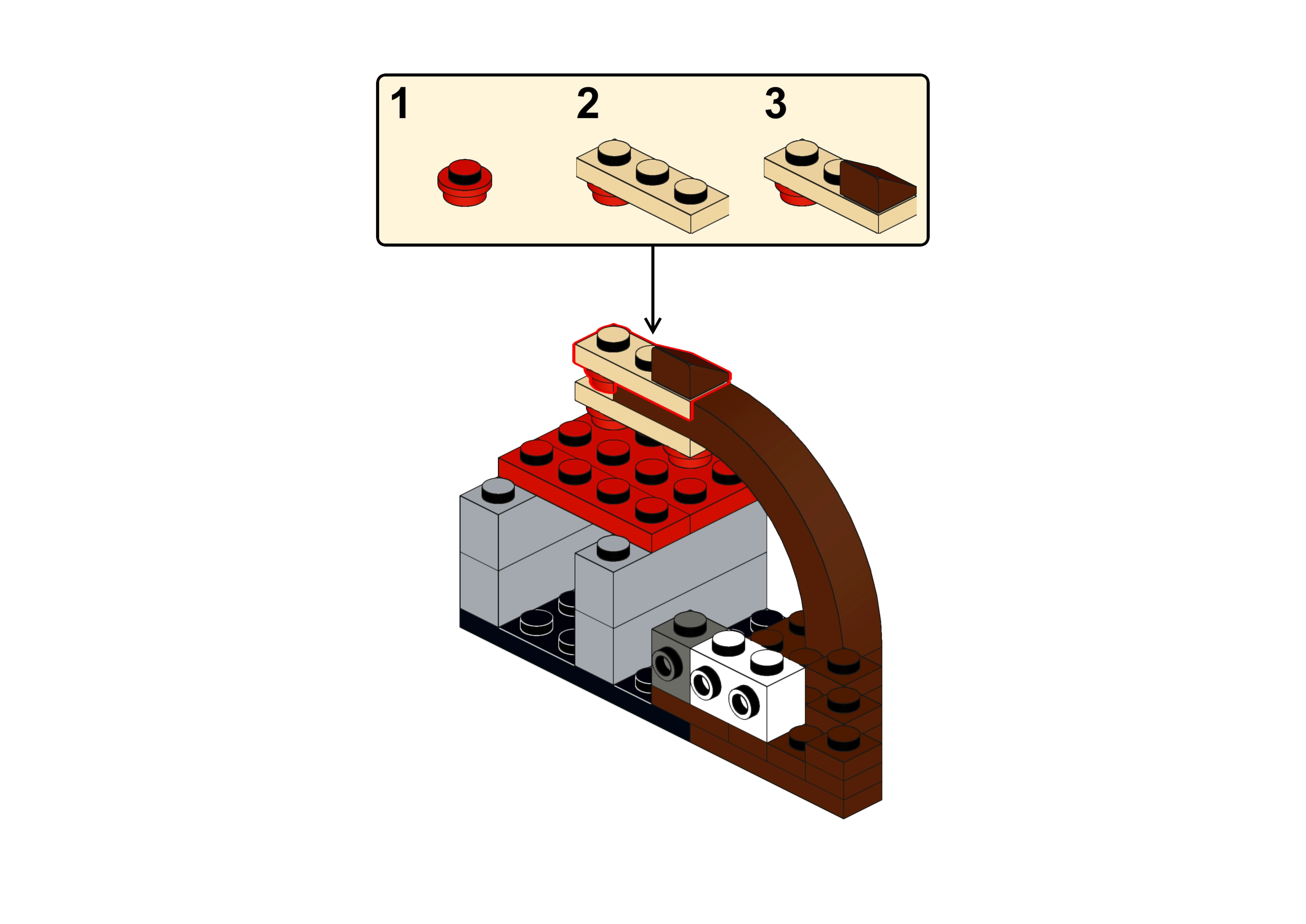 1
2
3