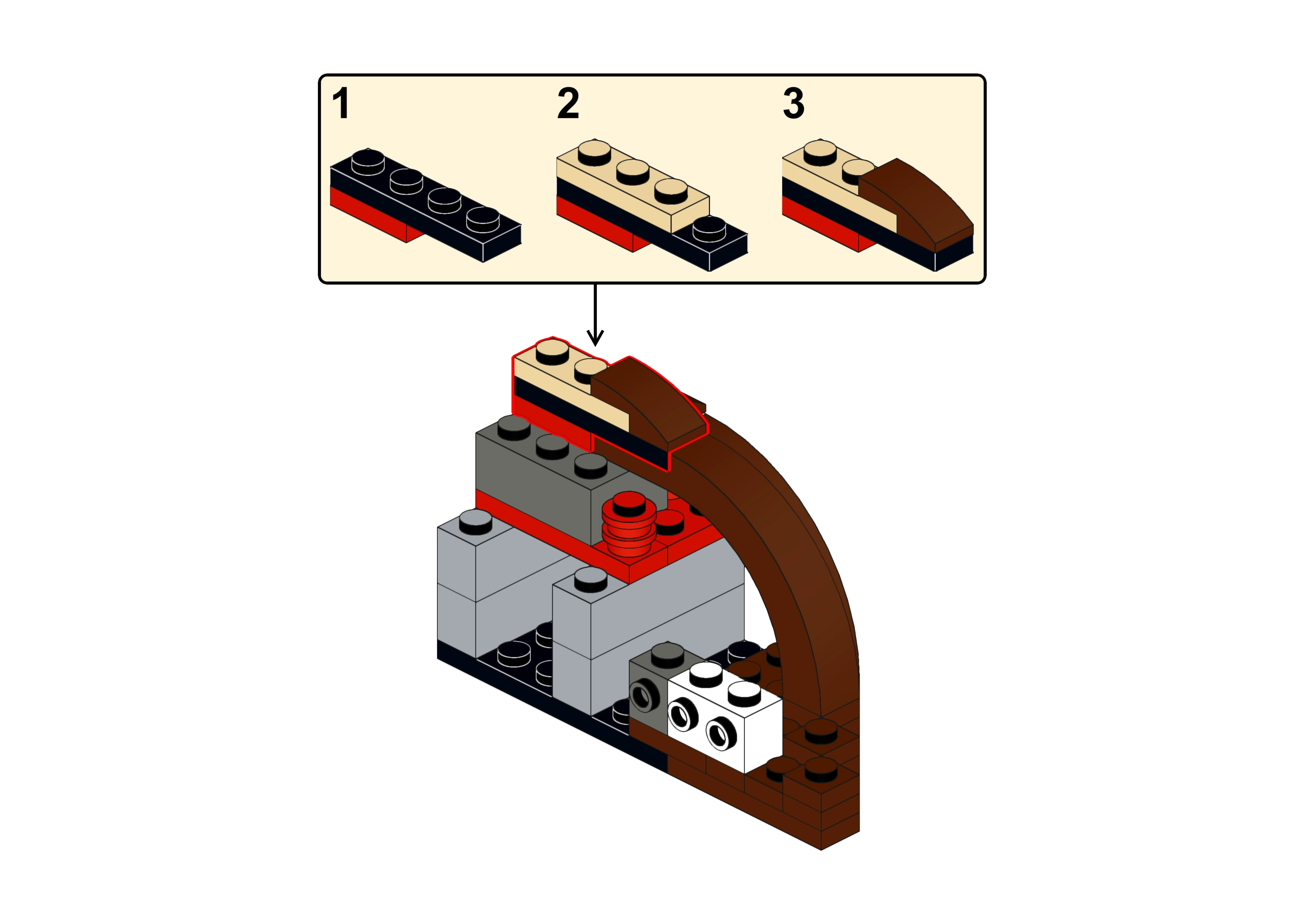 1

2

3