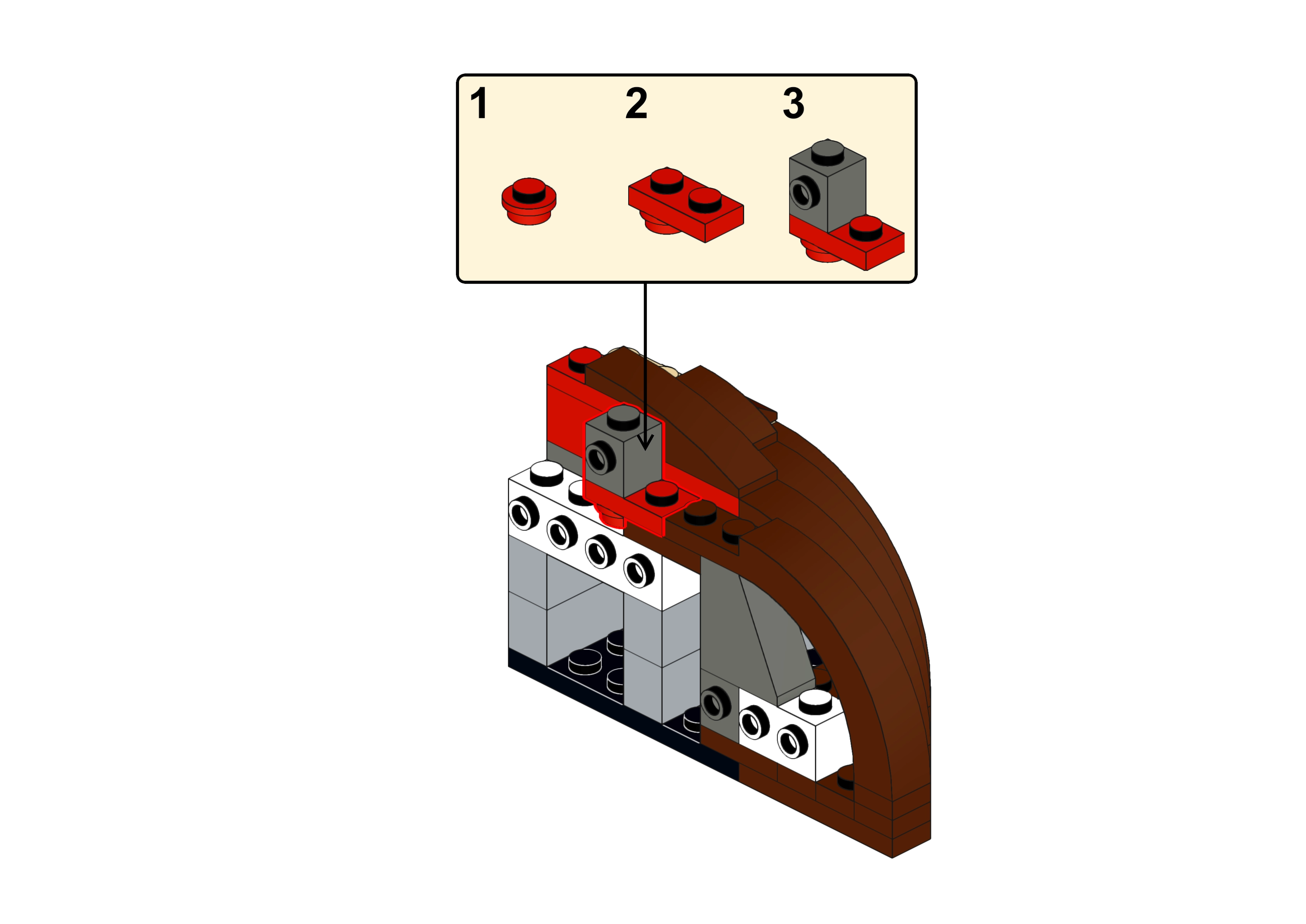 1
2
3