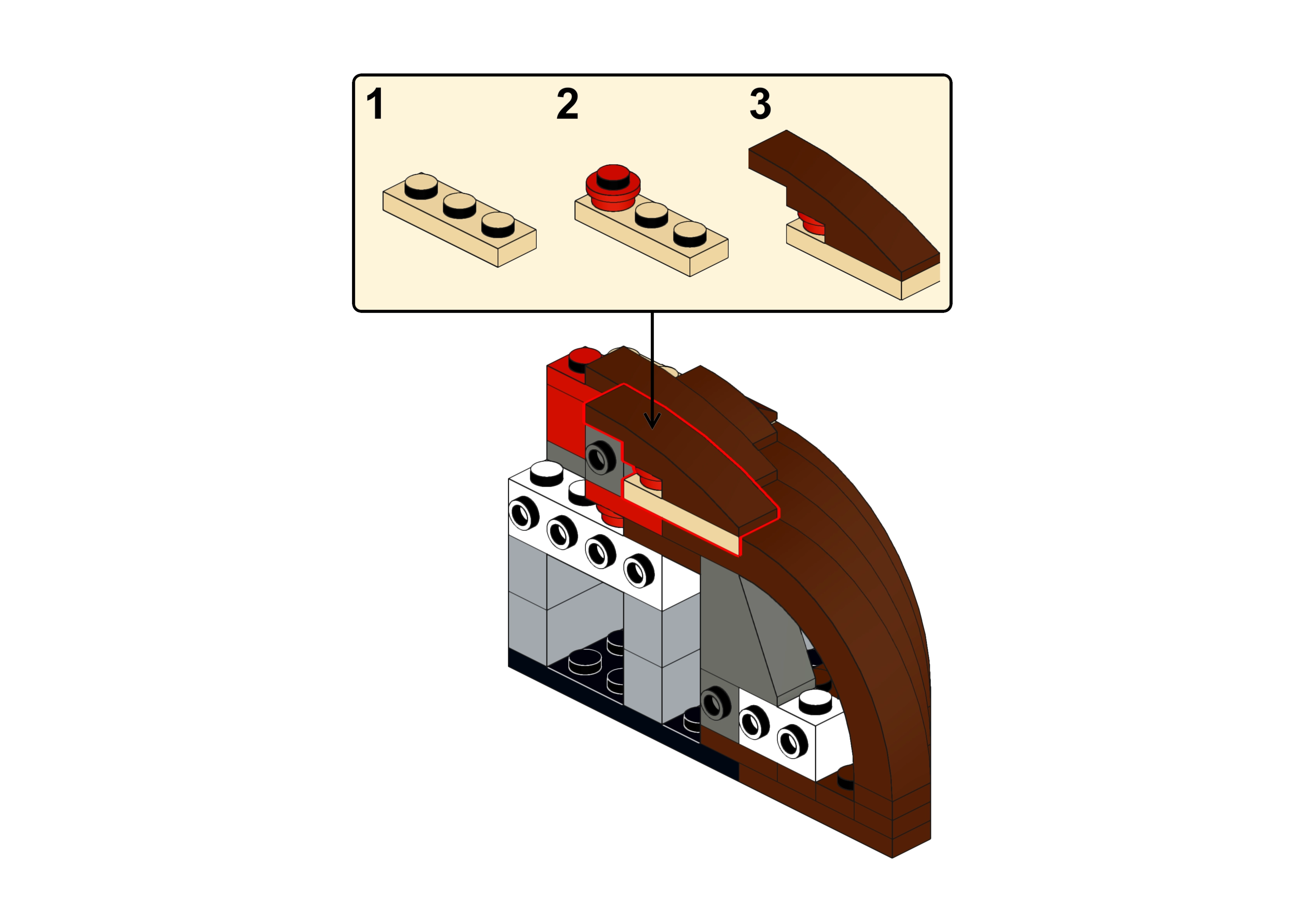 1

2

3