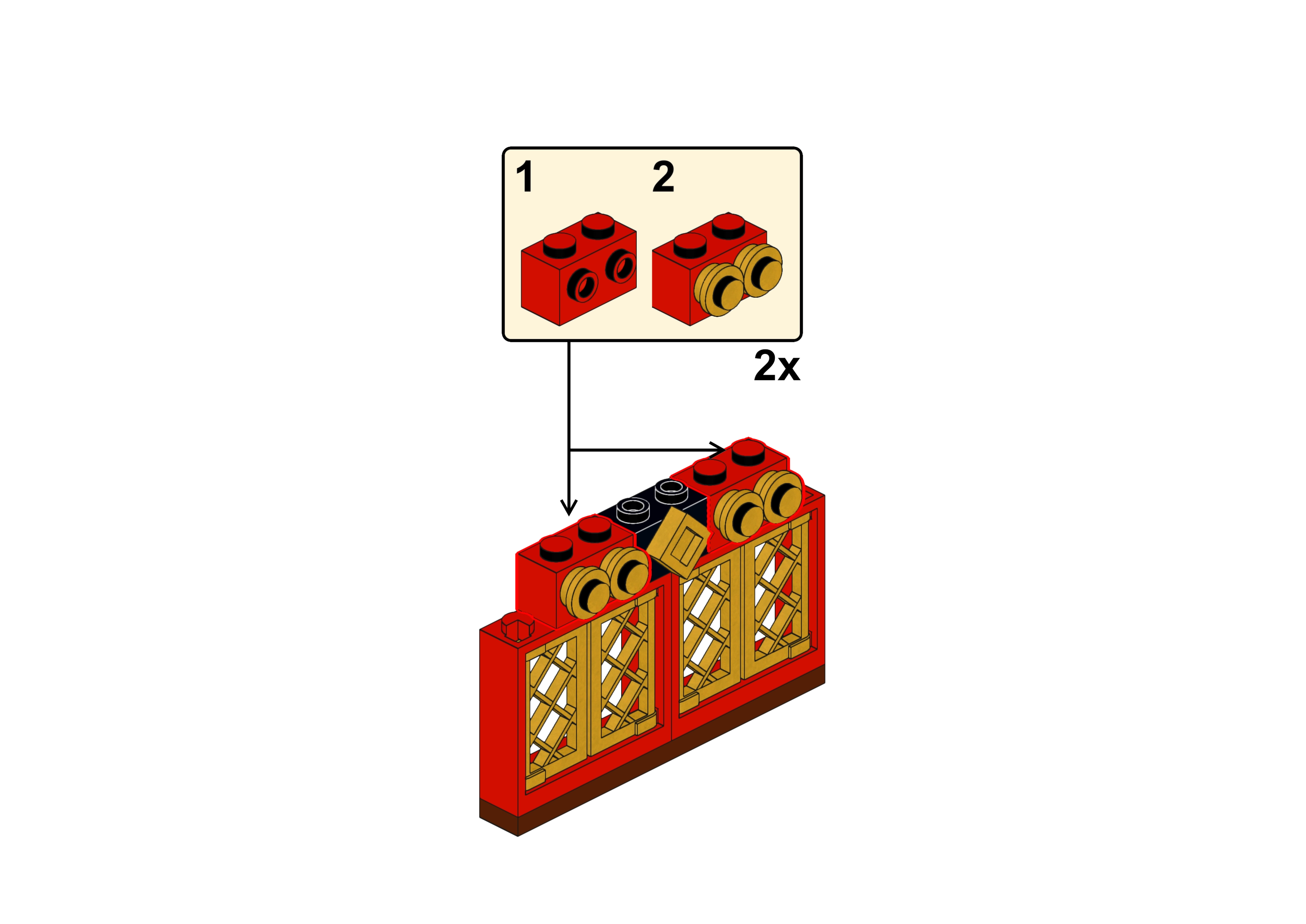 1
2
2x