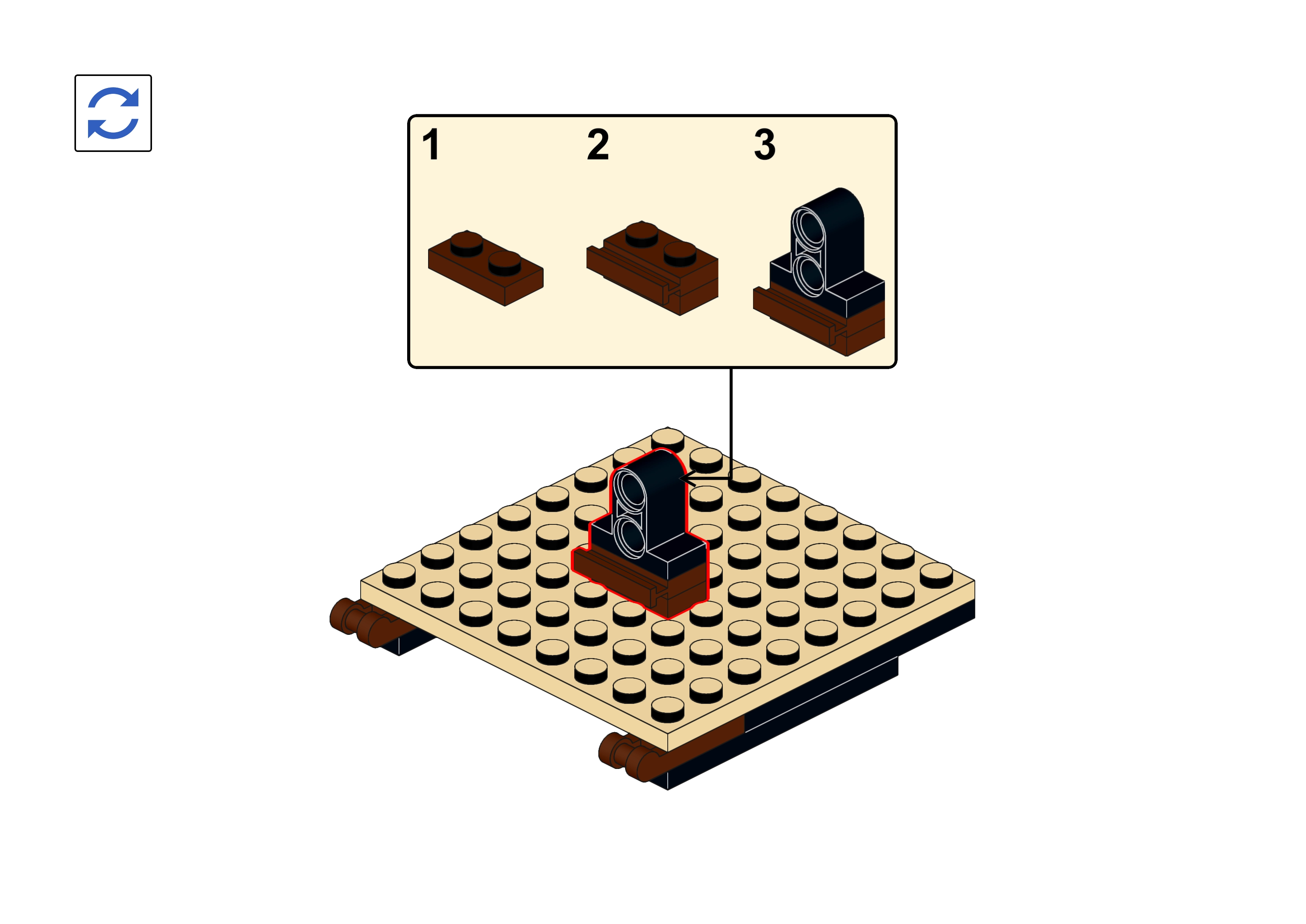 1

2

3