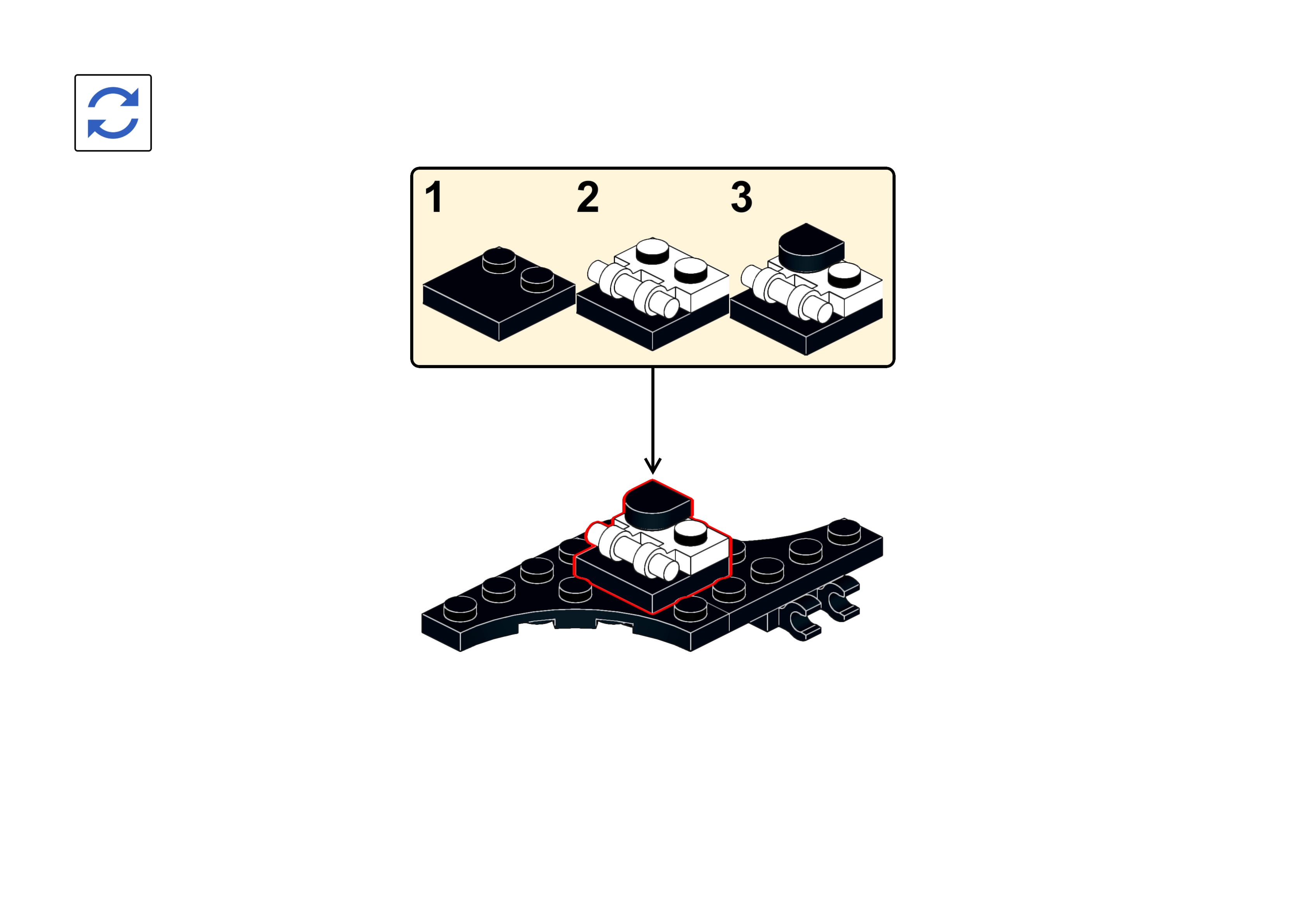 1 2 3