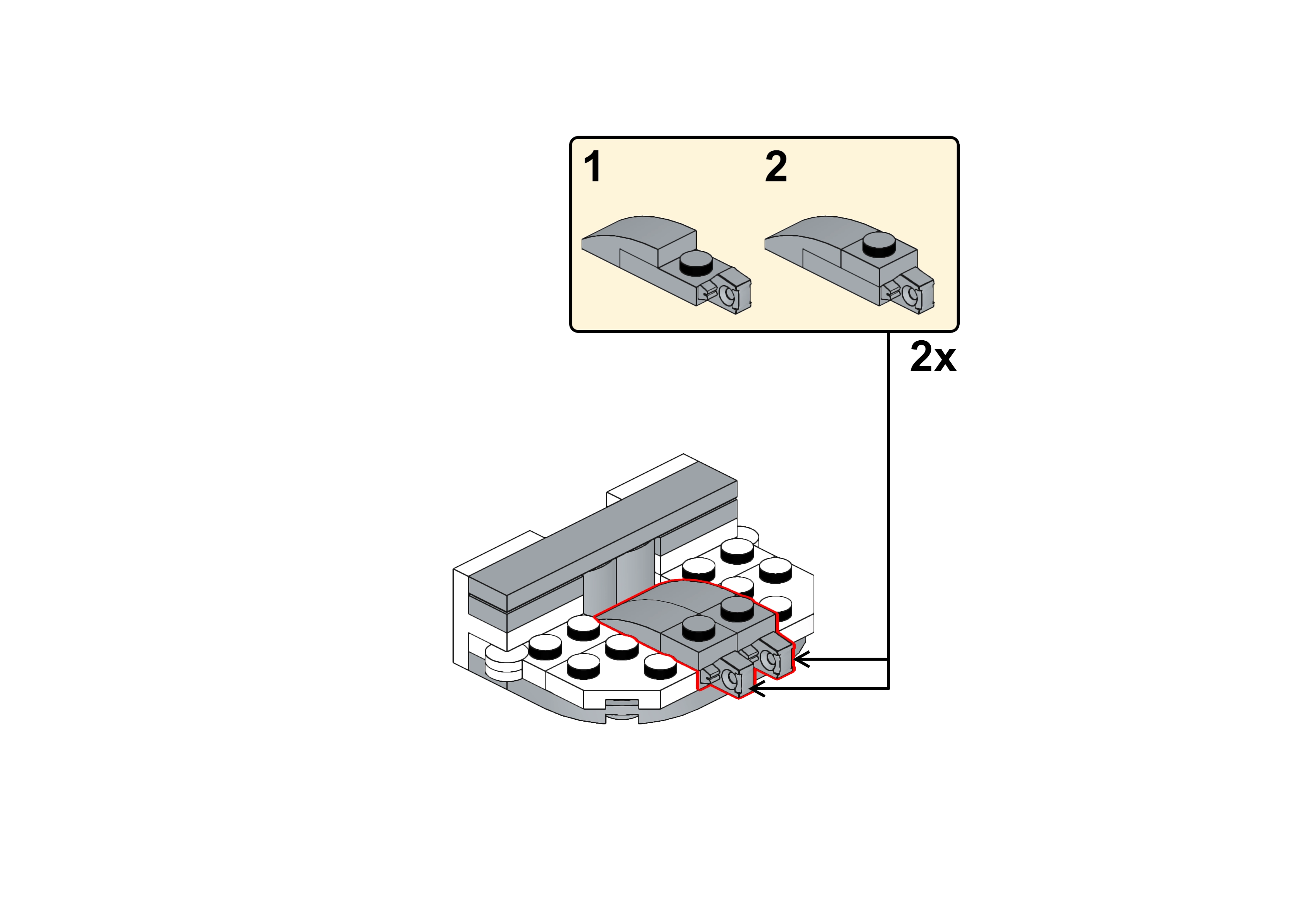 1
2
2x