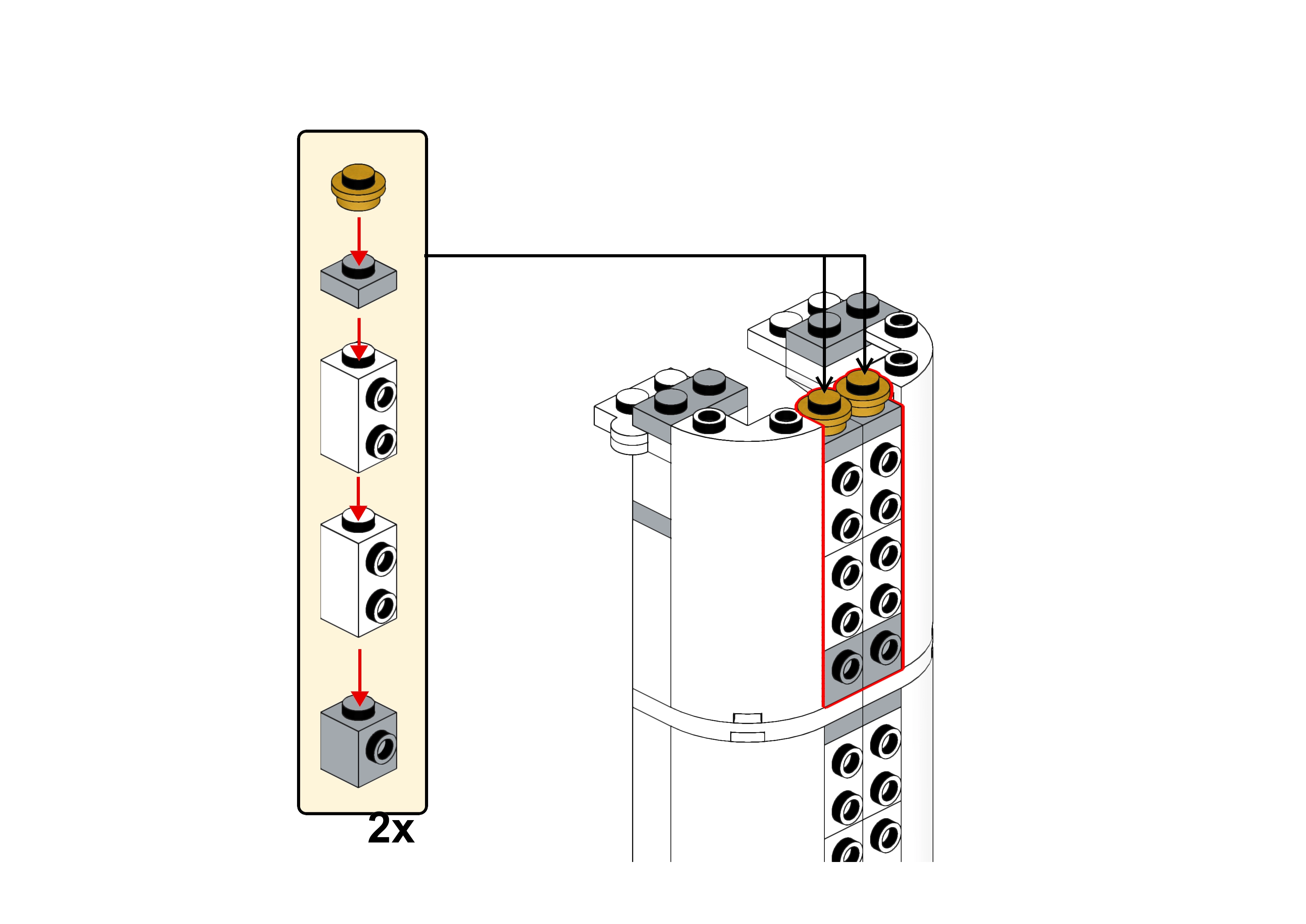 2x