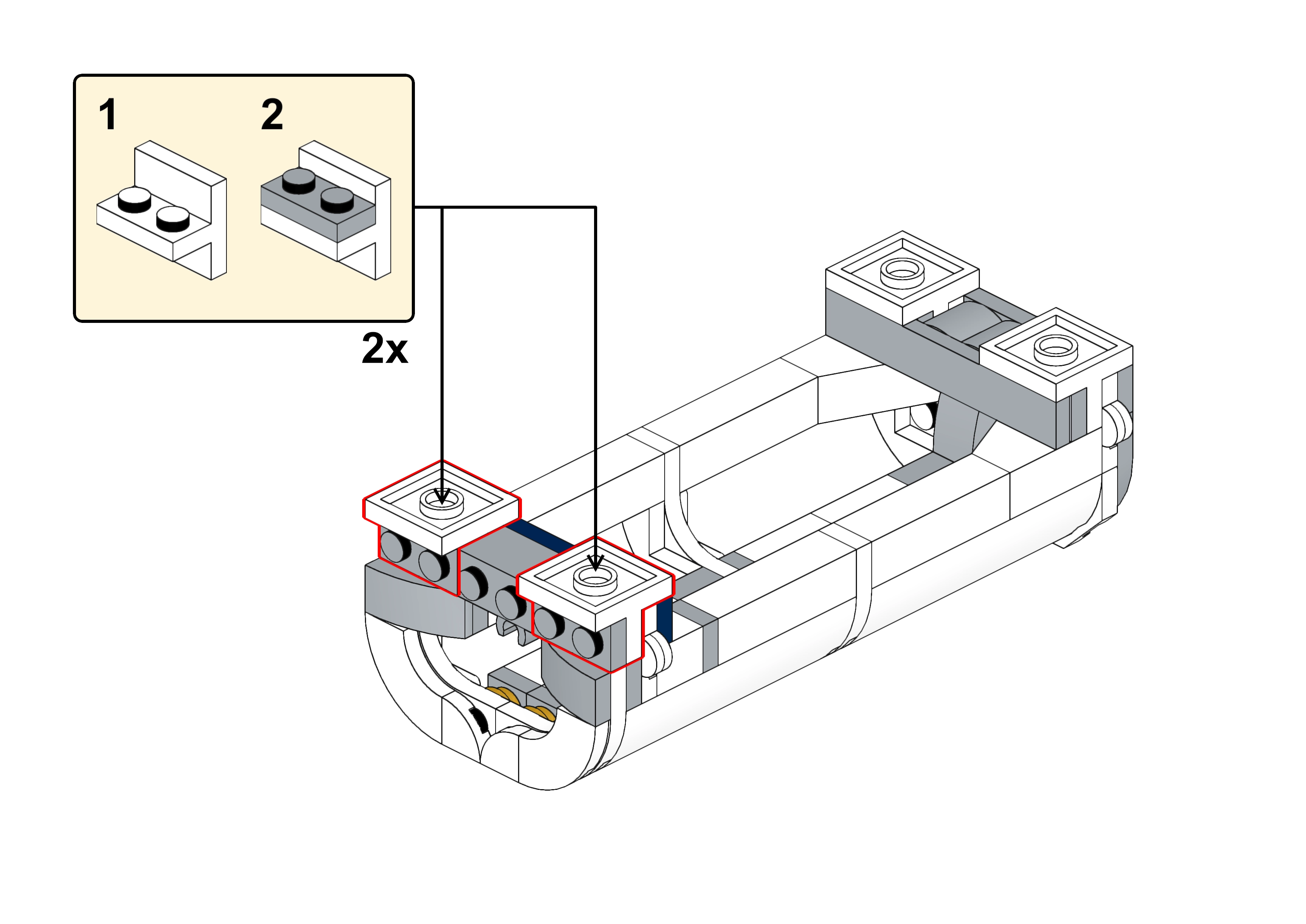 1
2
2x