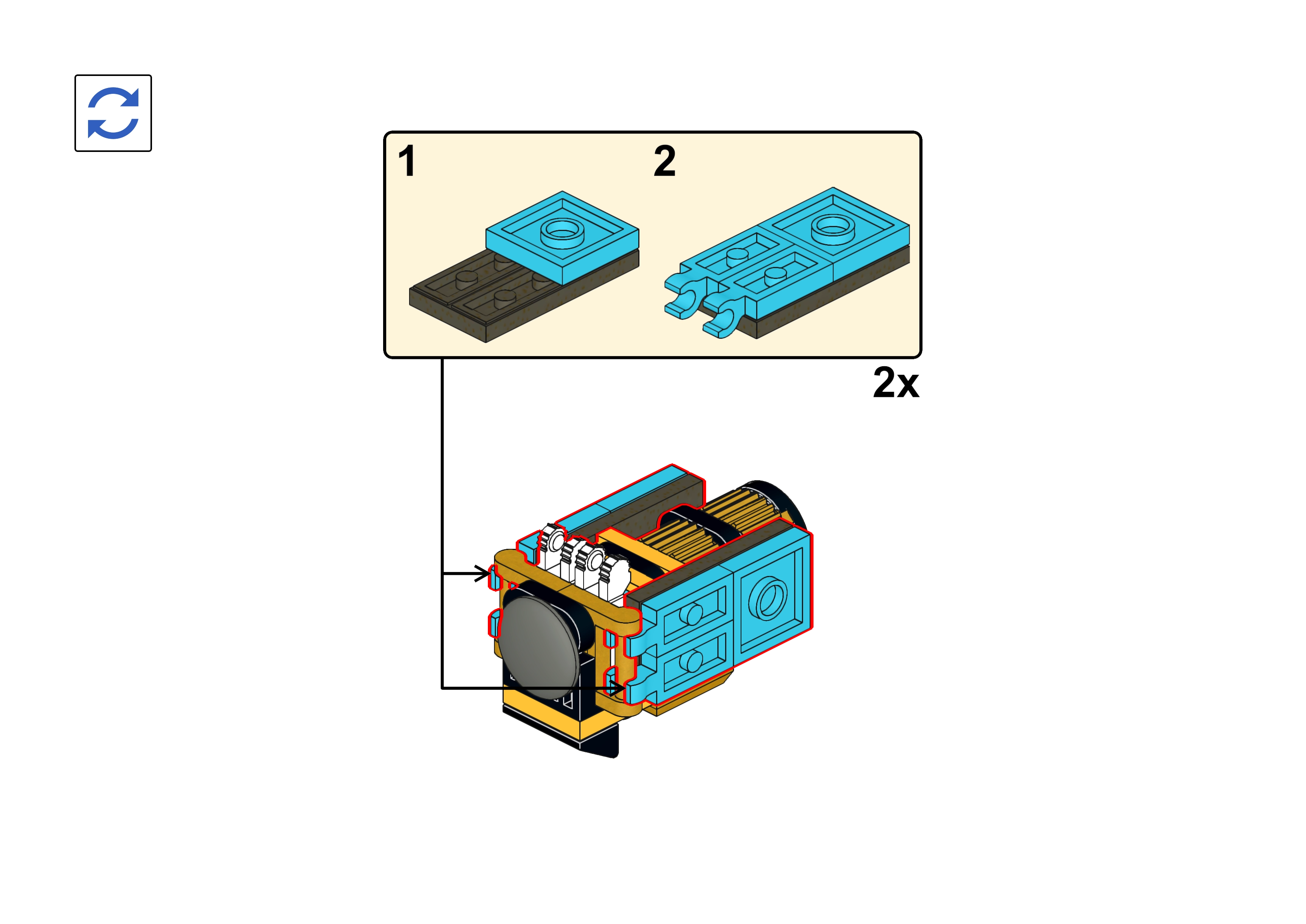 1
2
2x