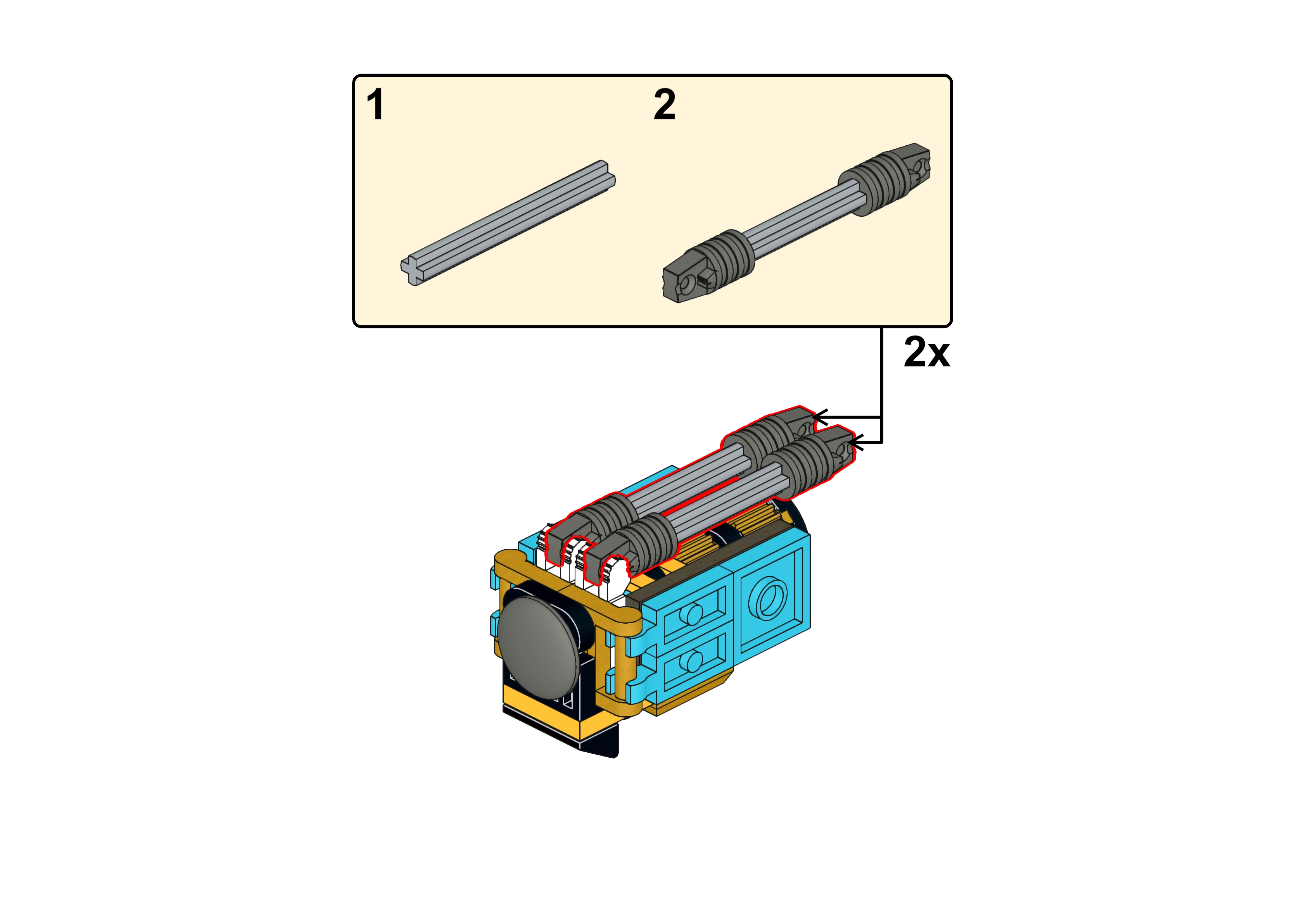 1

2

2x