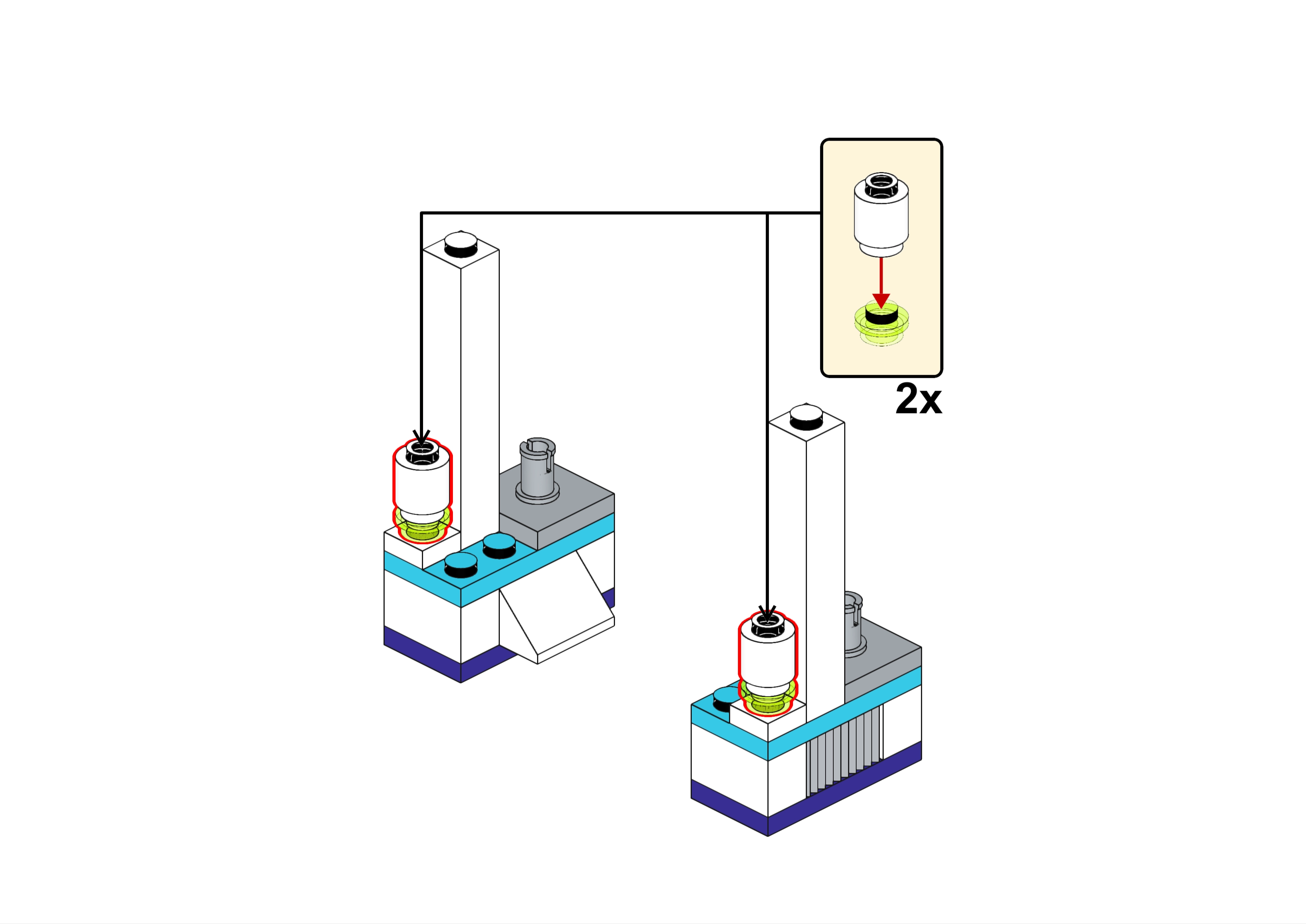 2x