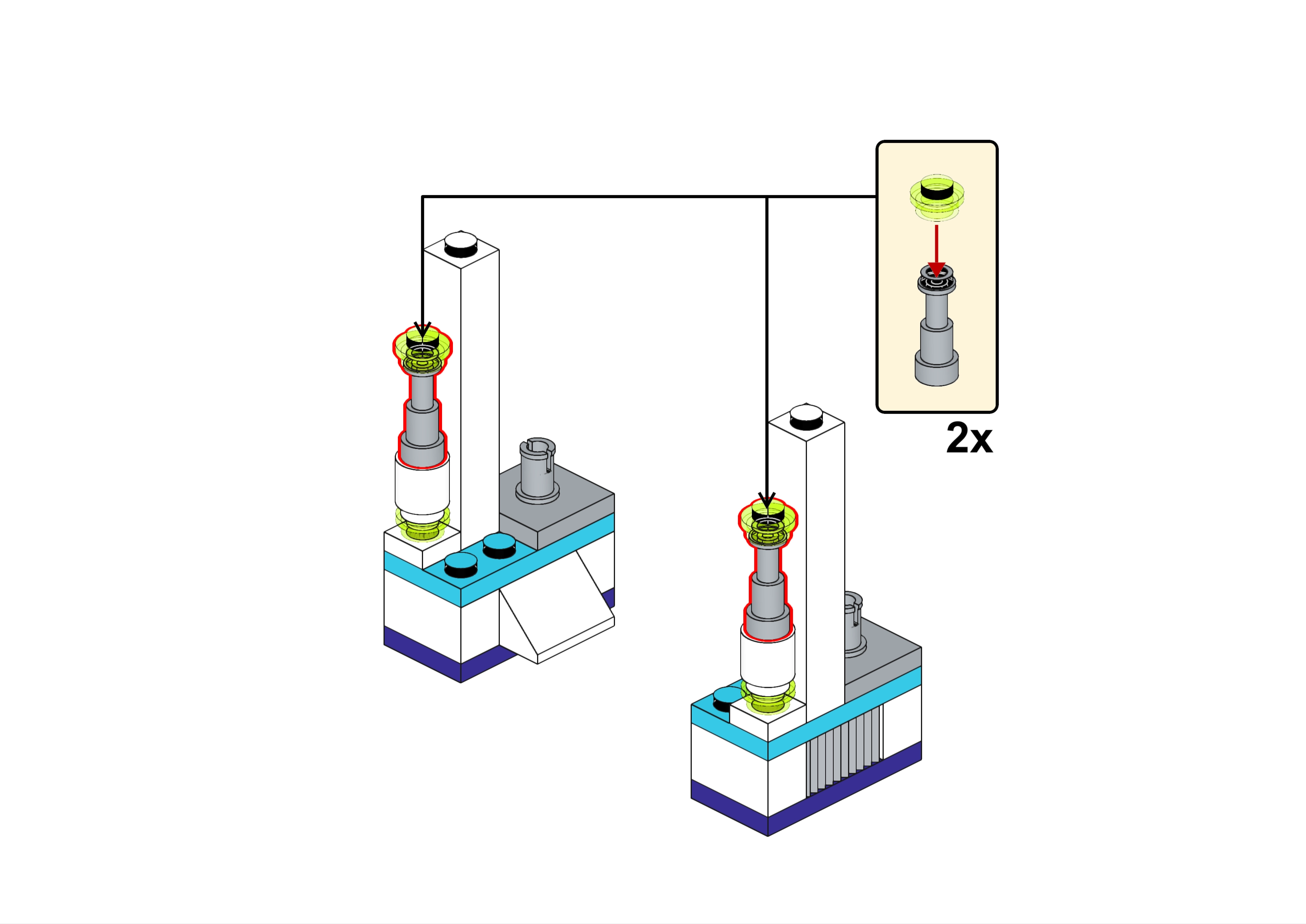 2x