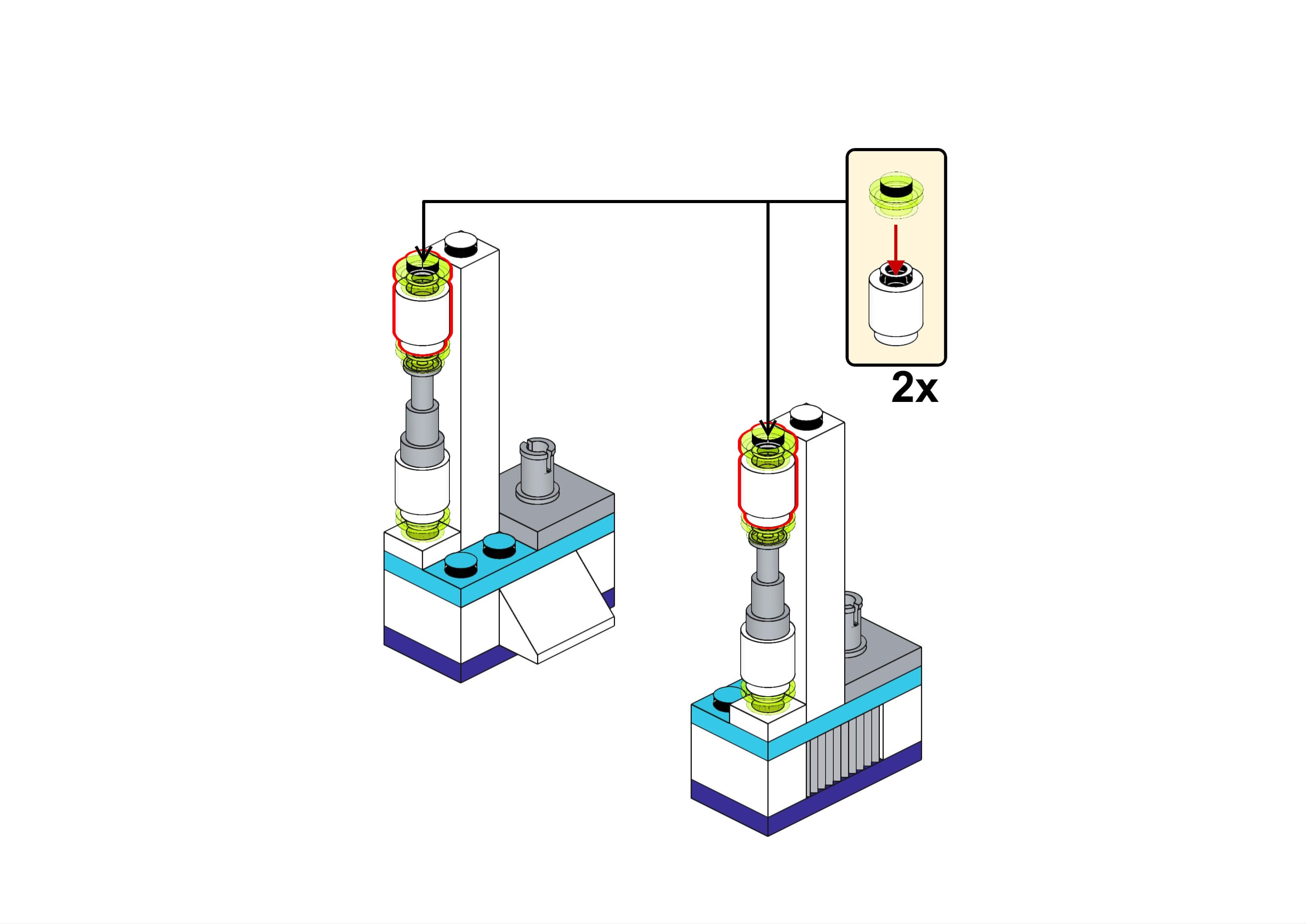 2x