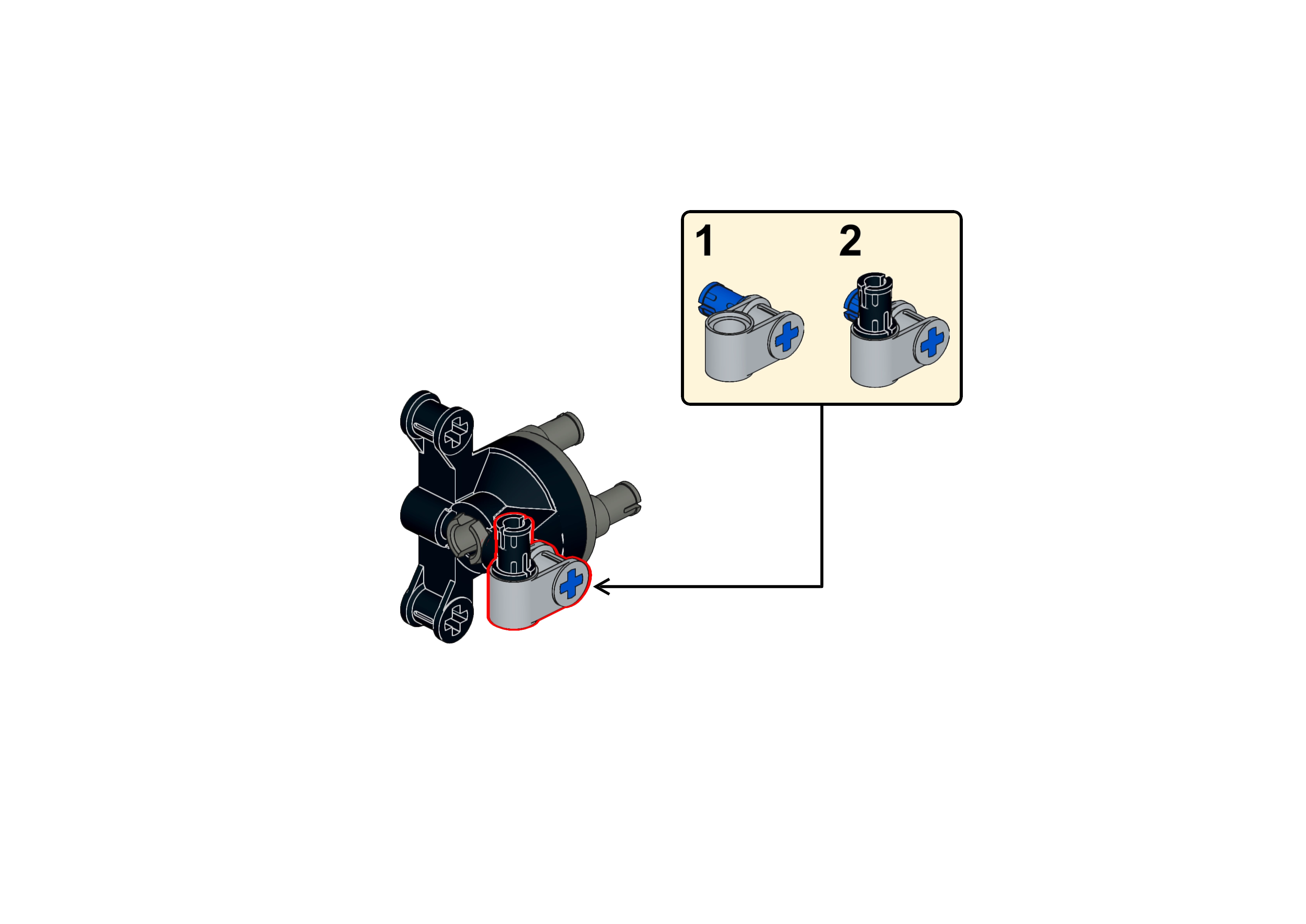 1

2