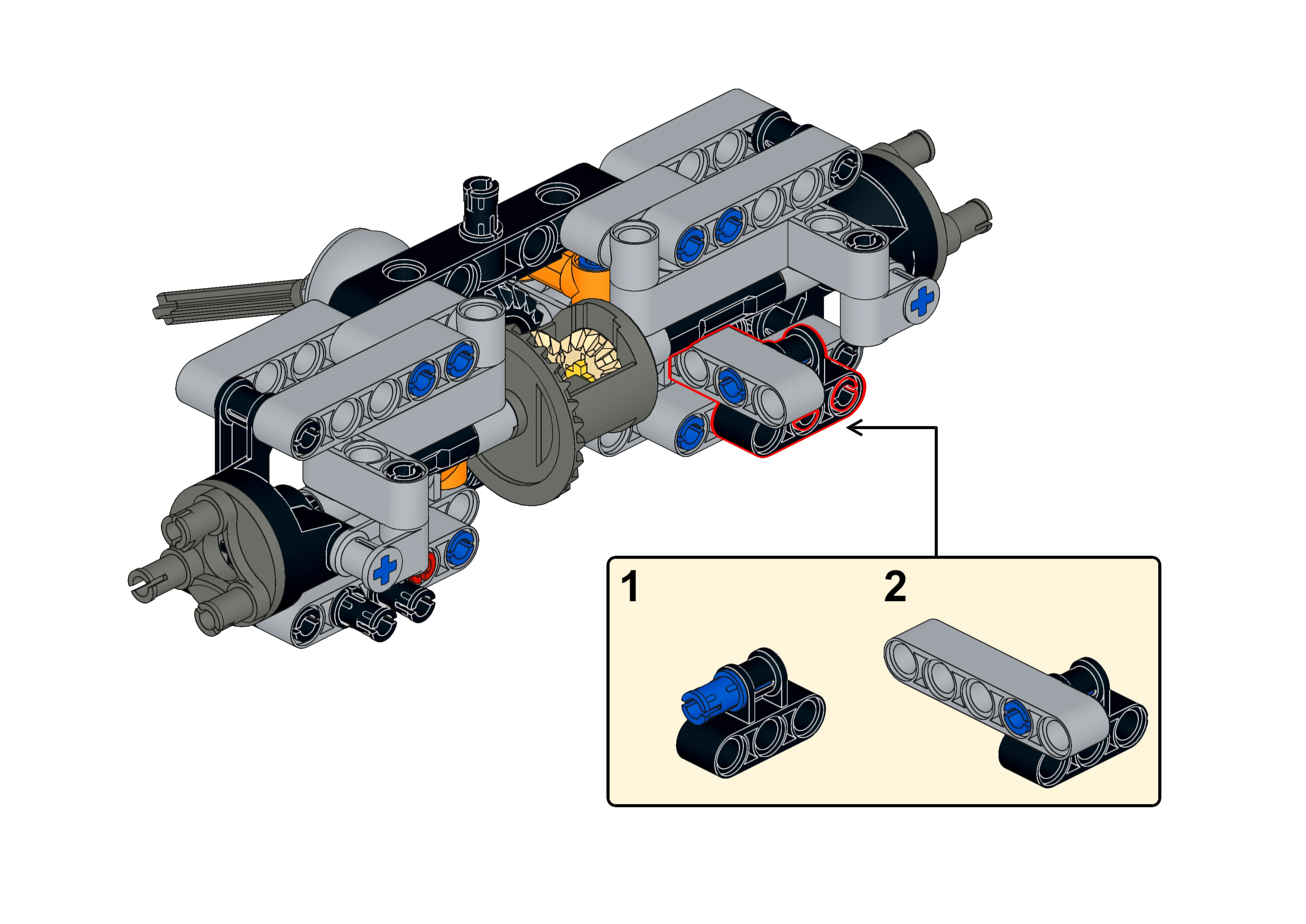 1

2