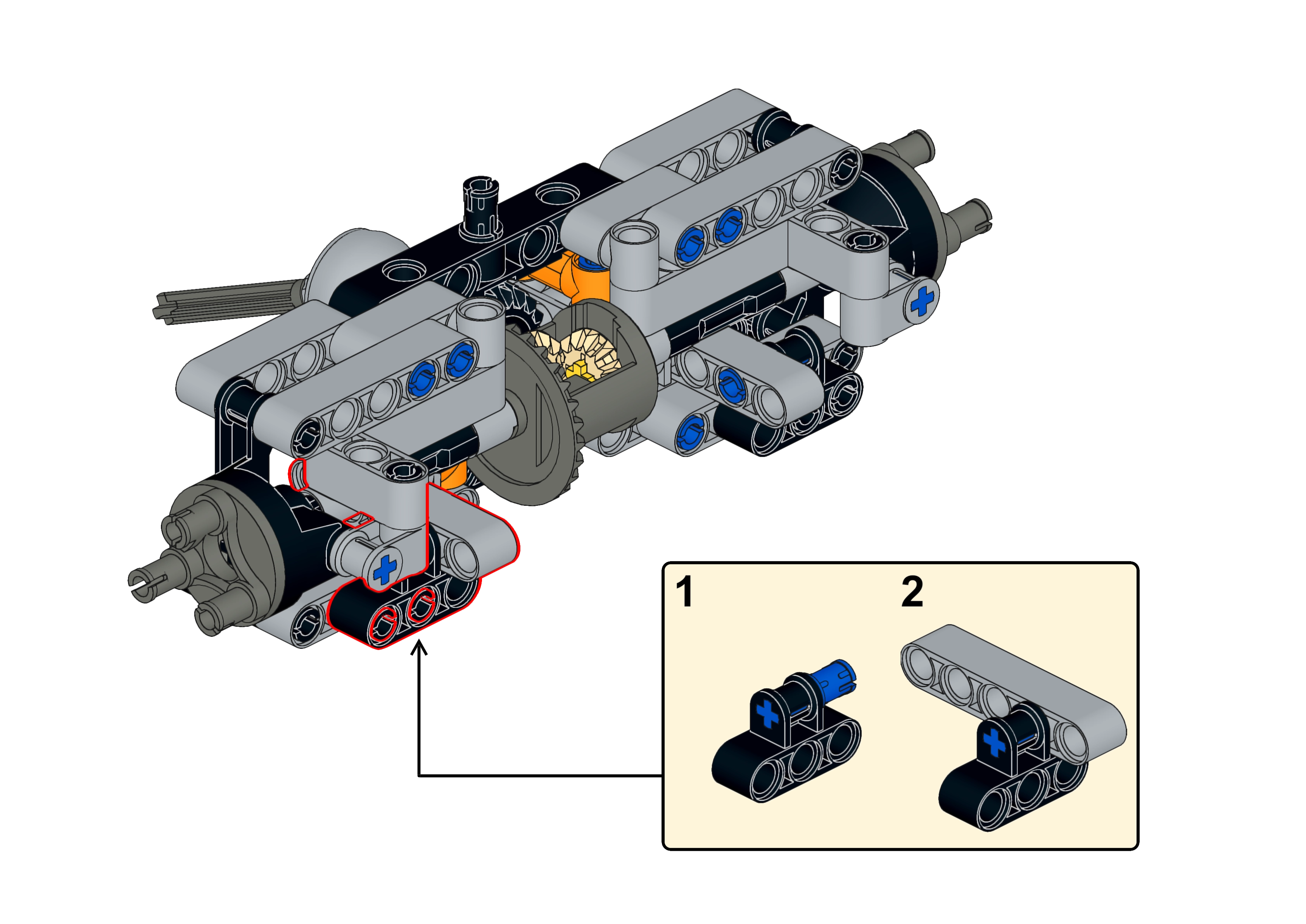 1

2