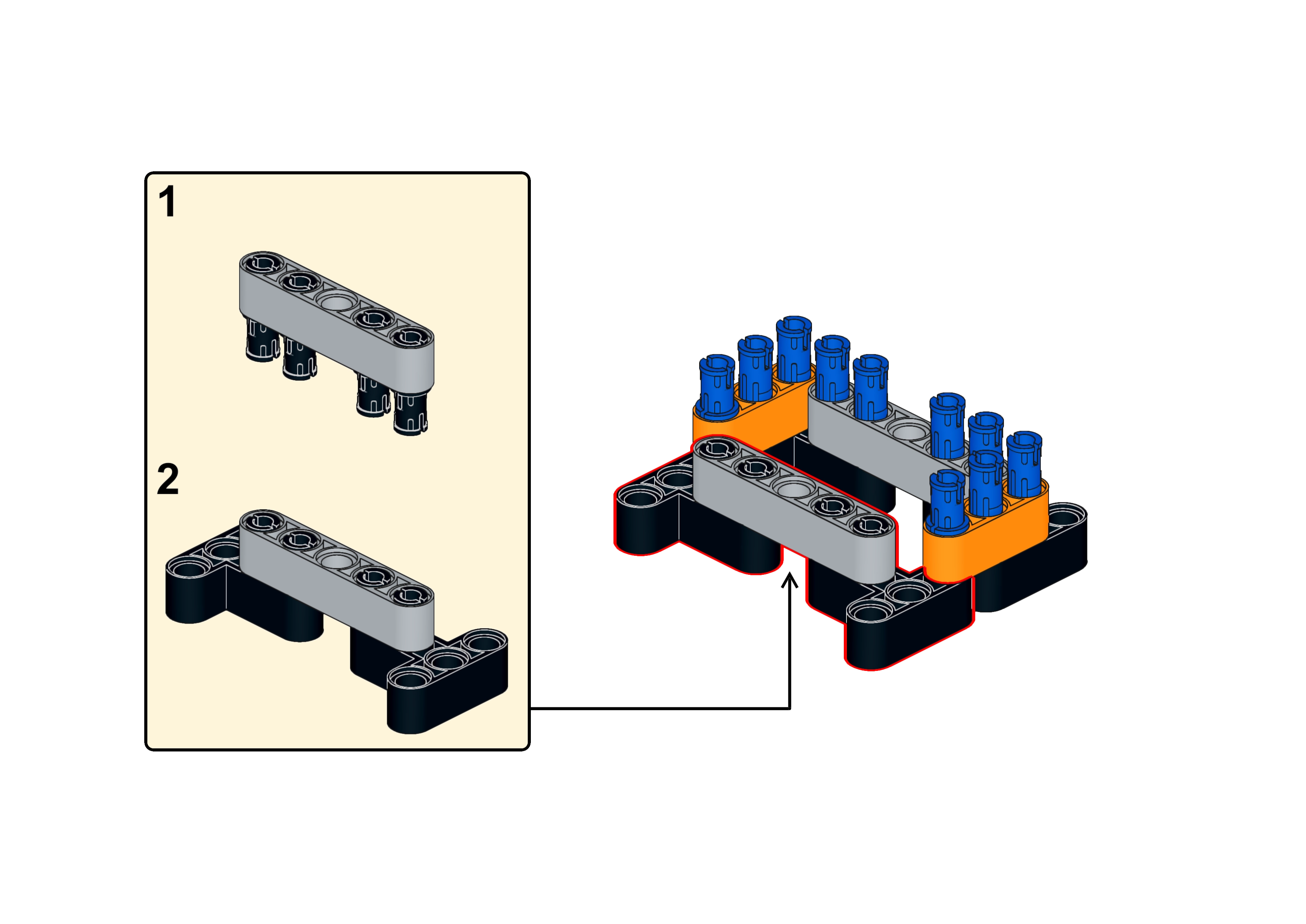 1

2