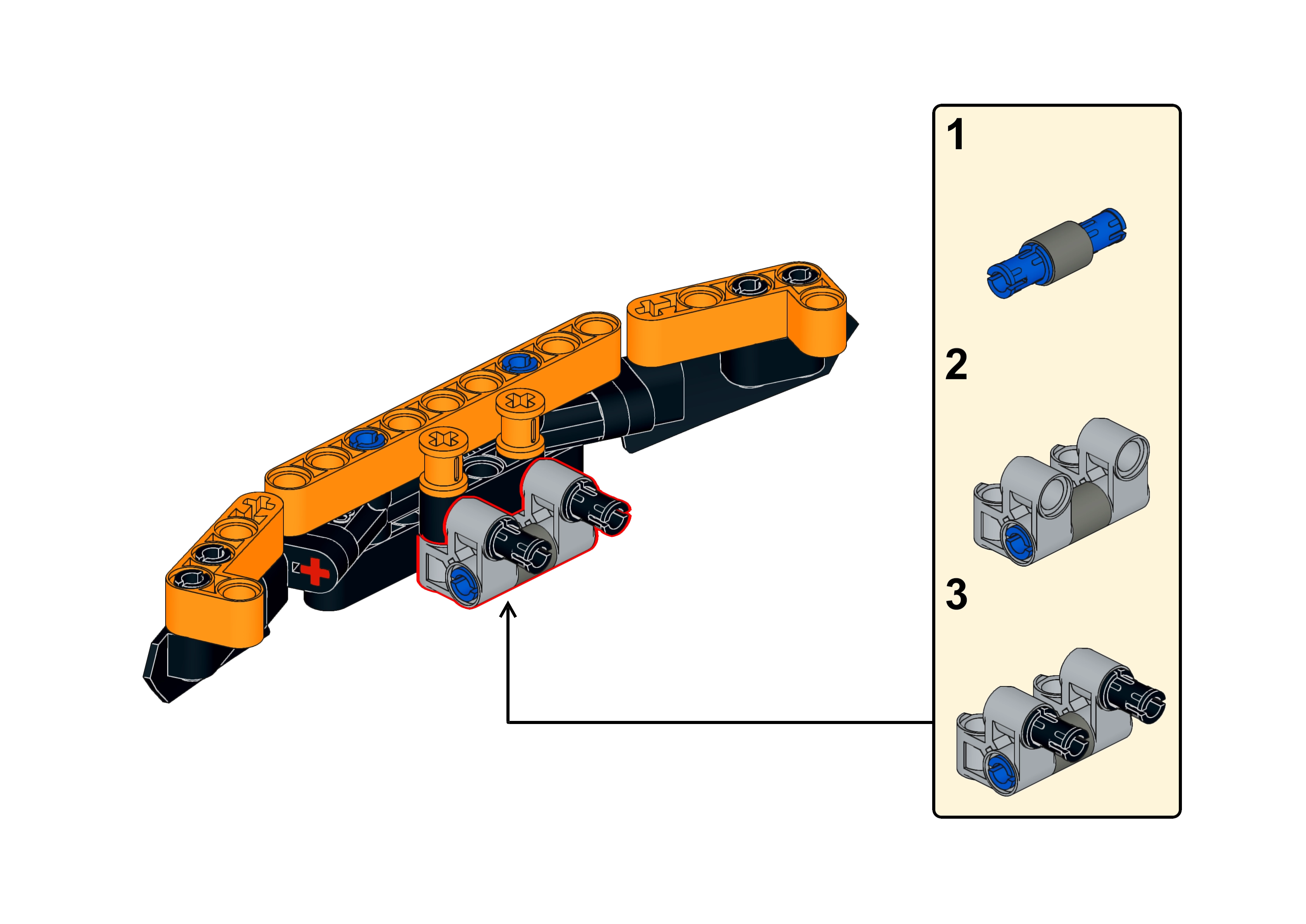 1

2

3