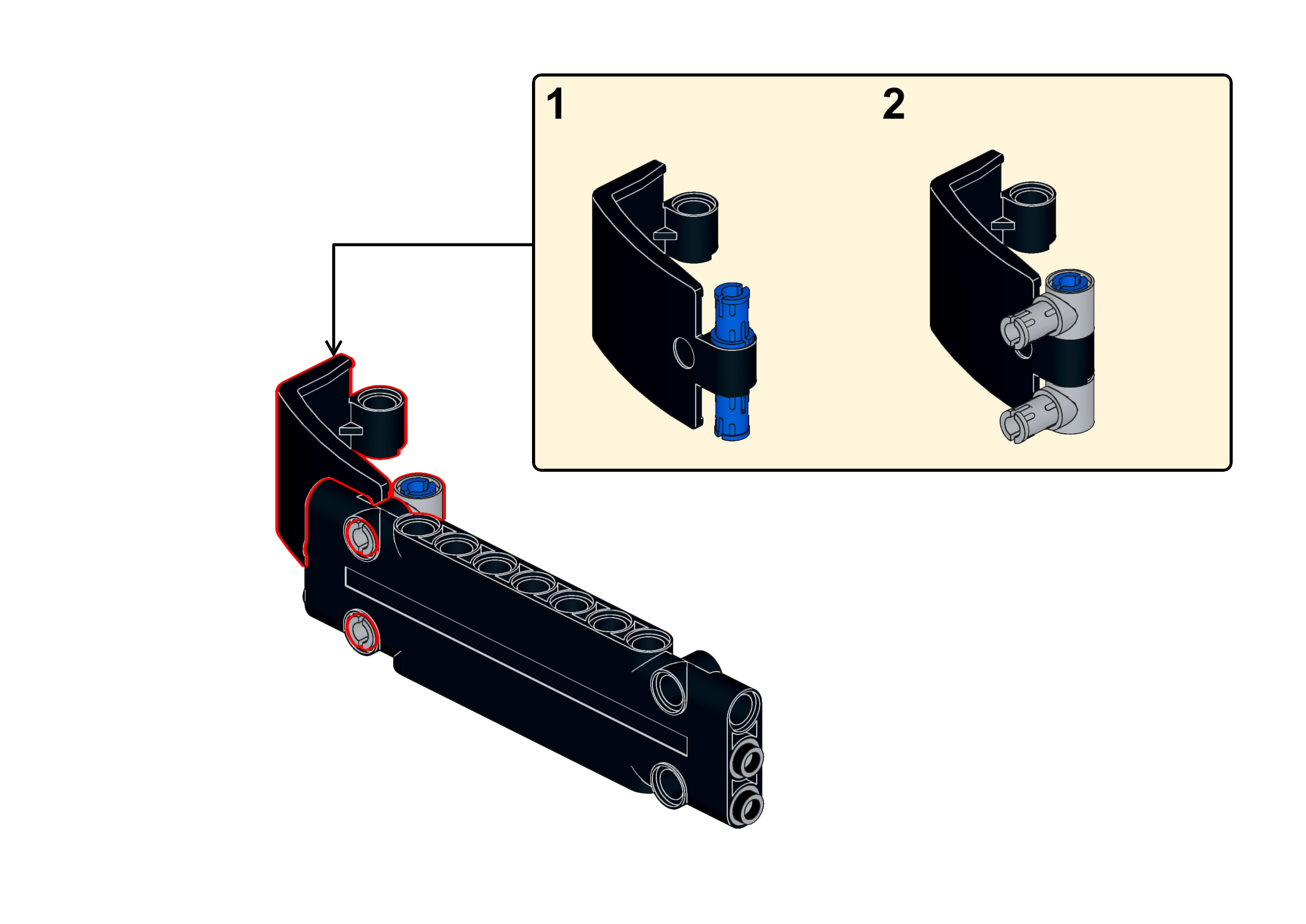 1

2