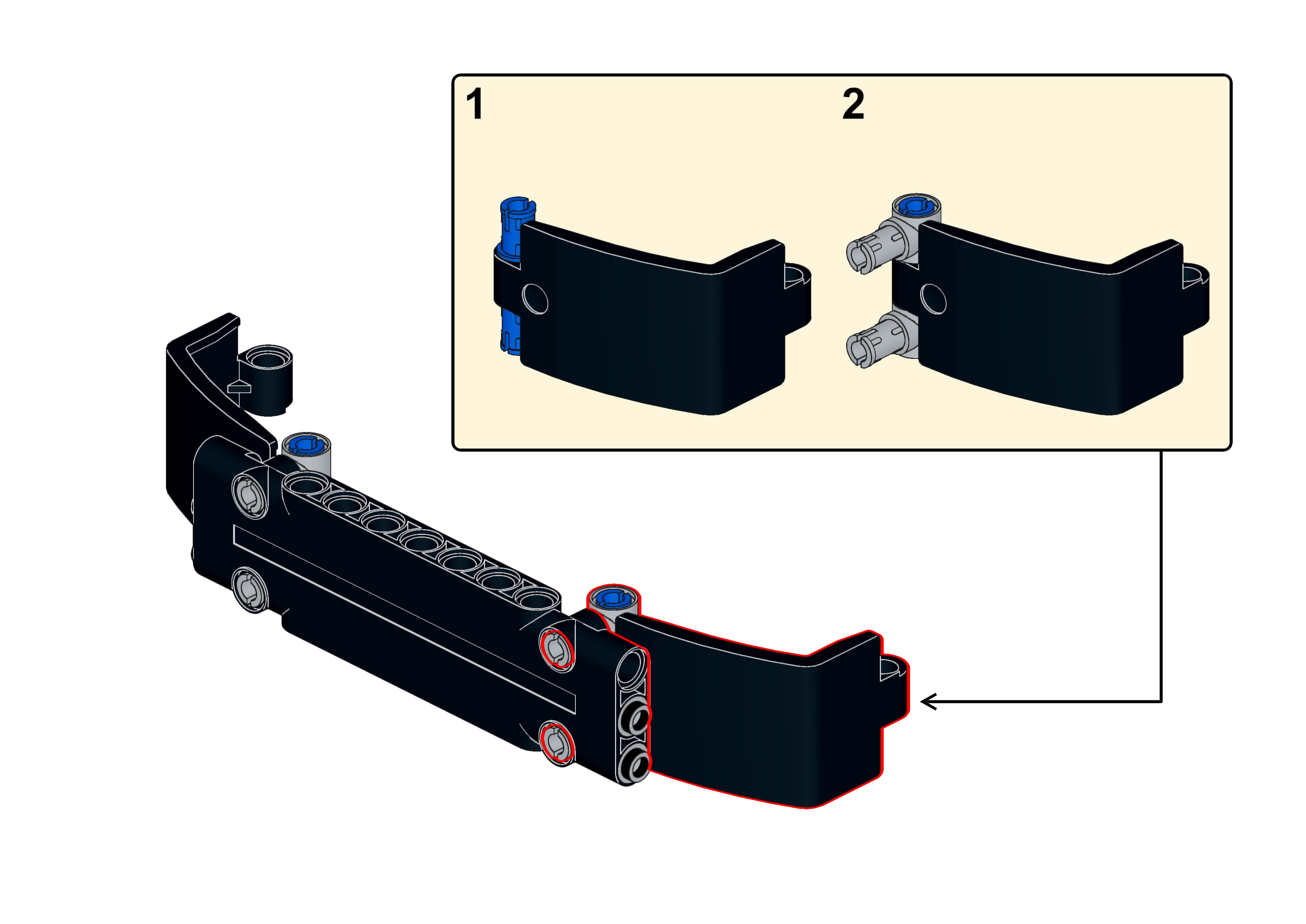 1

2