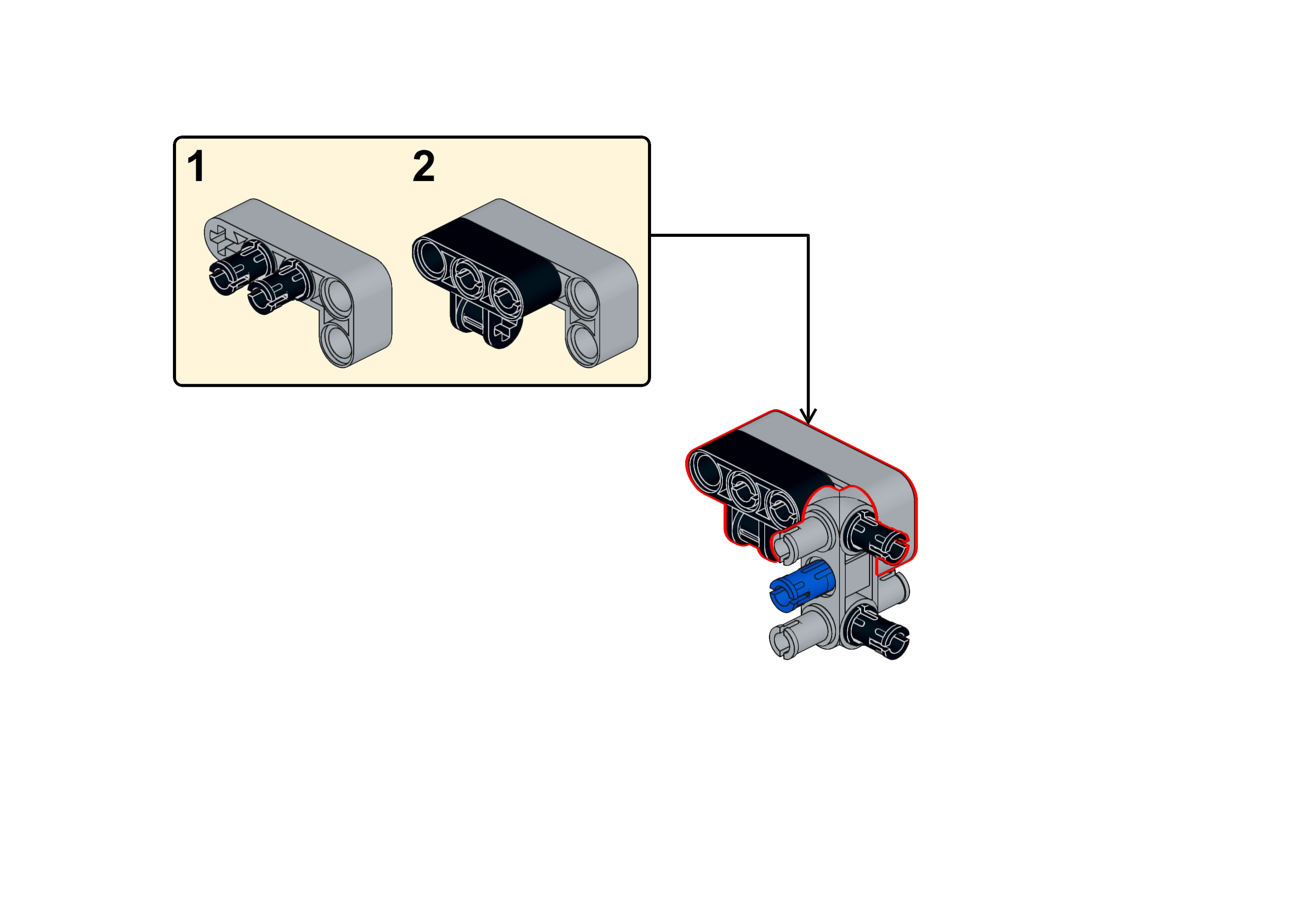 1

2