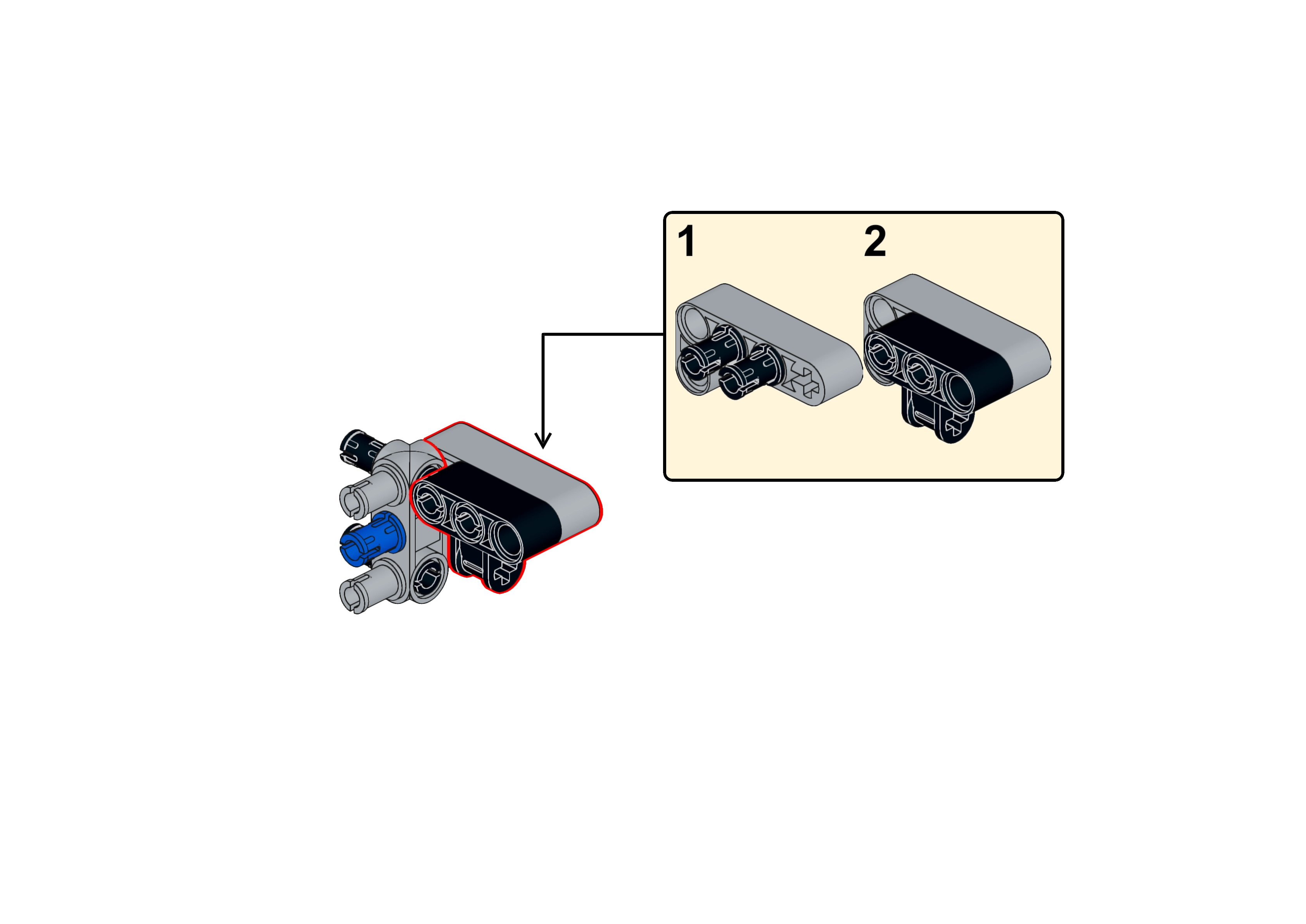 1

2