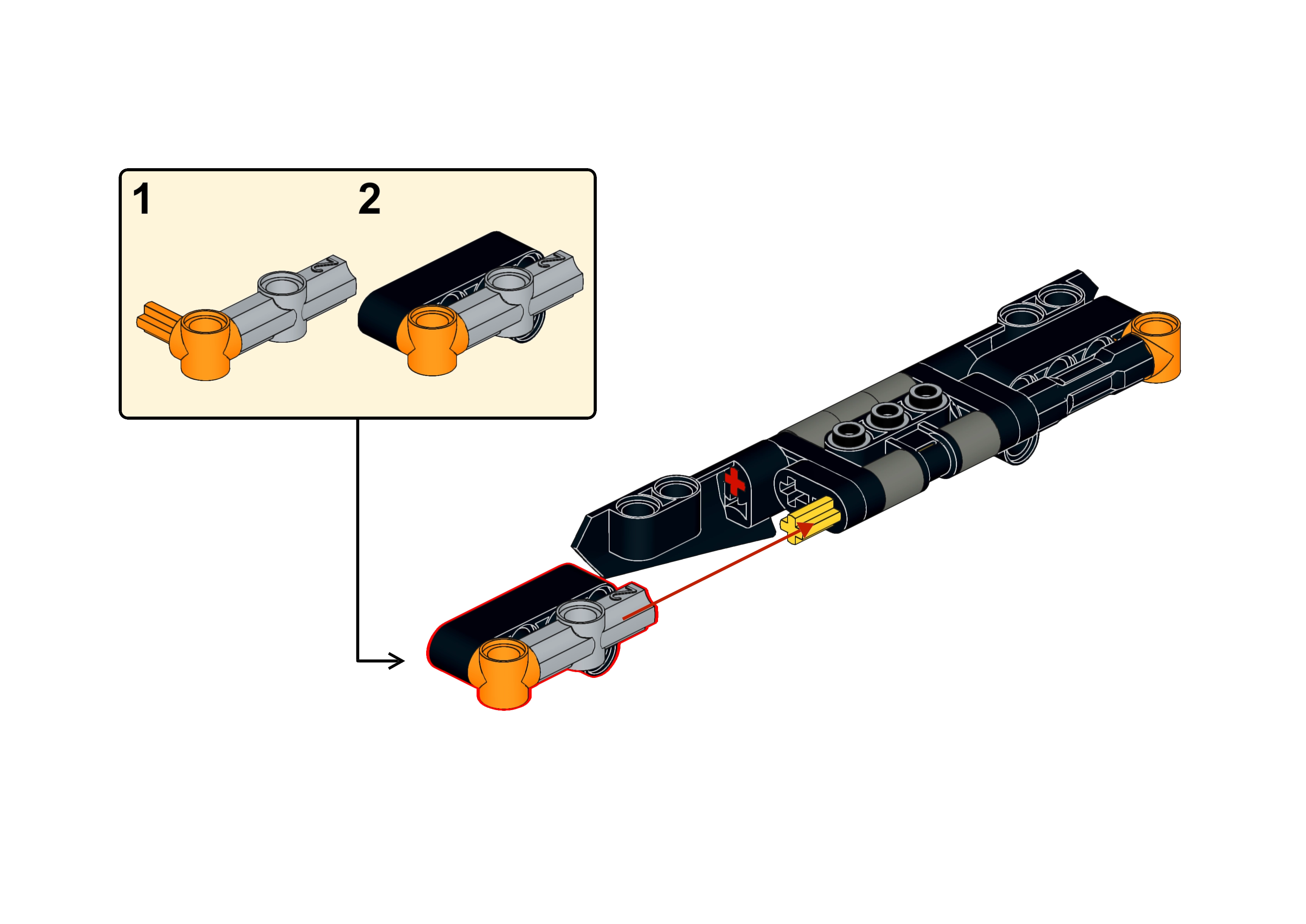 1
2