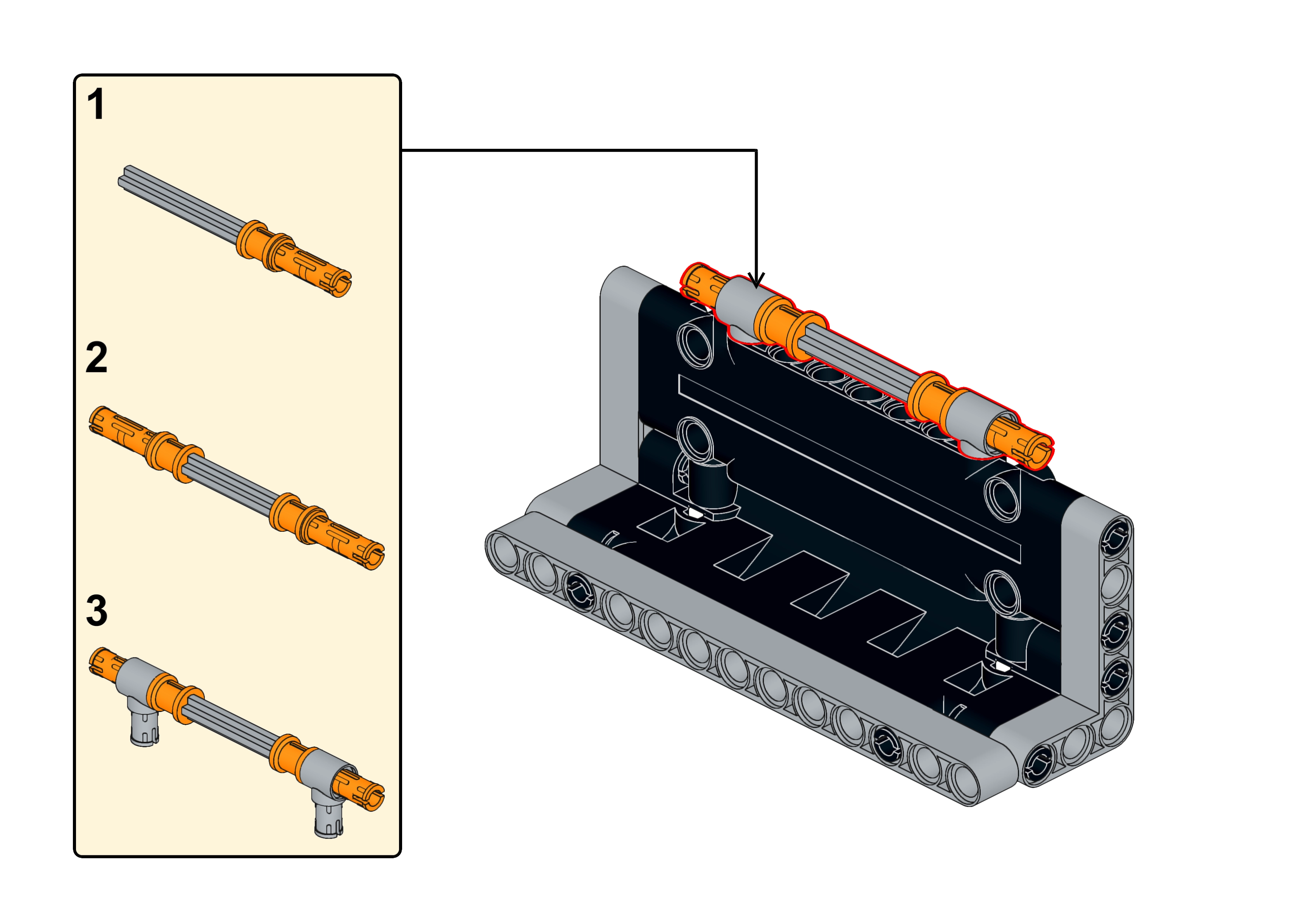 1

2

3