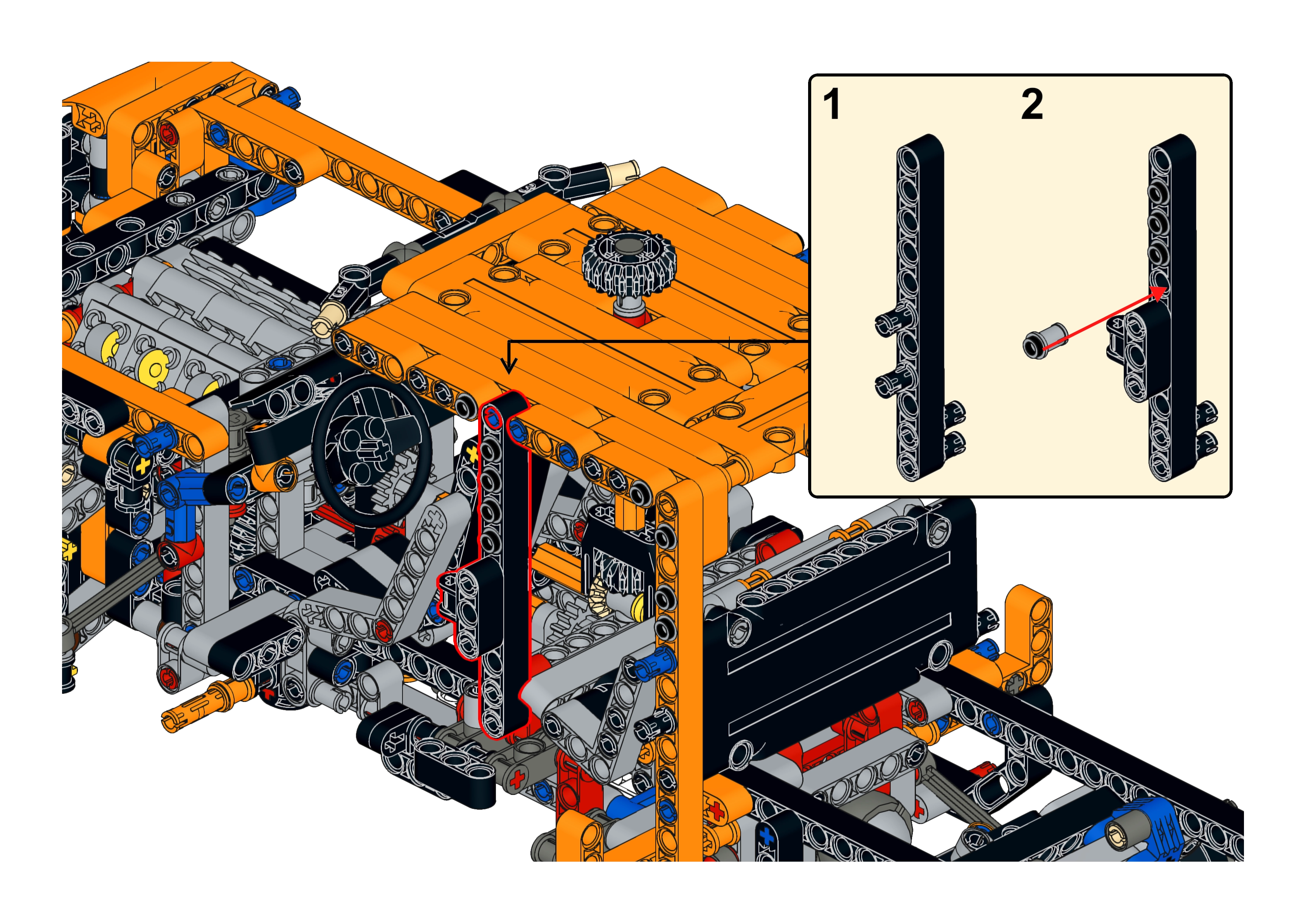 1

2