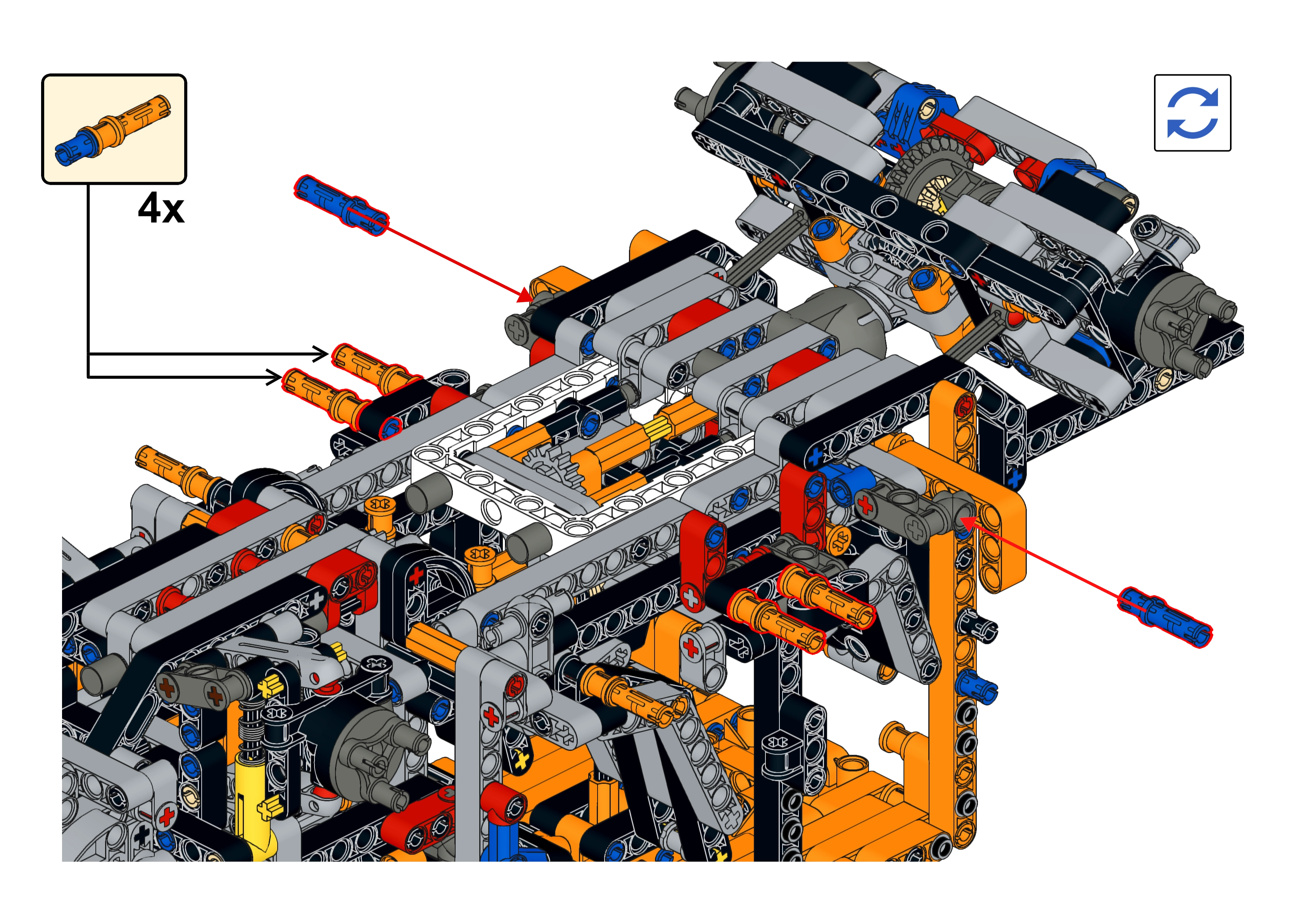 4x