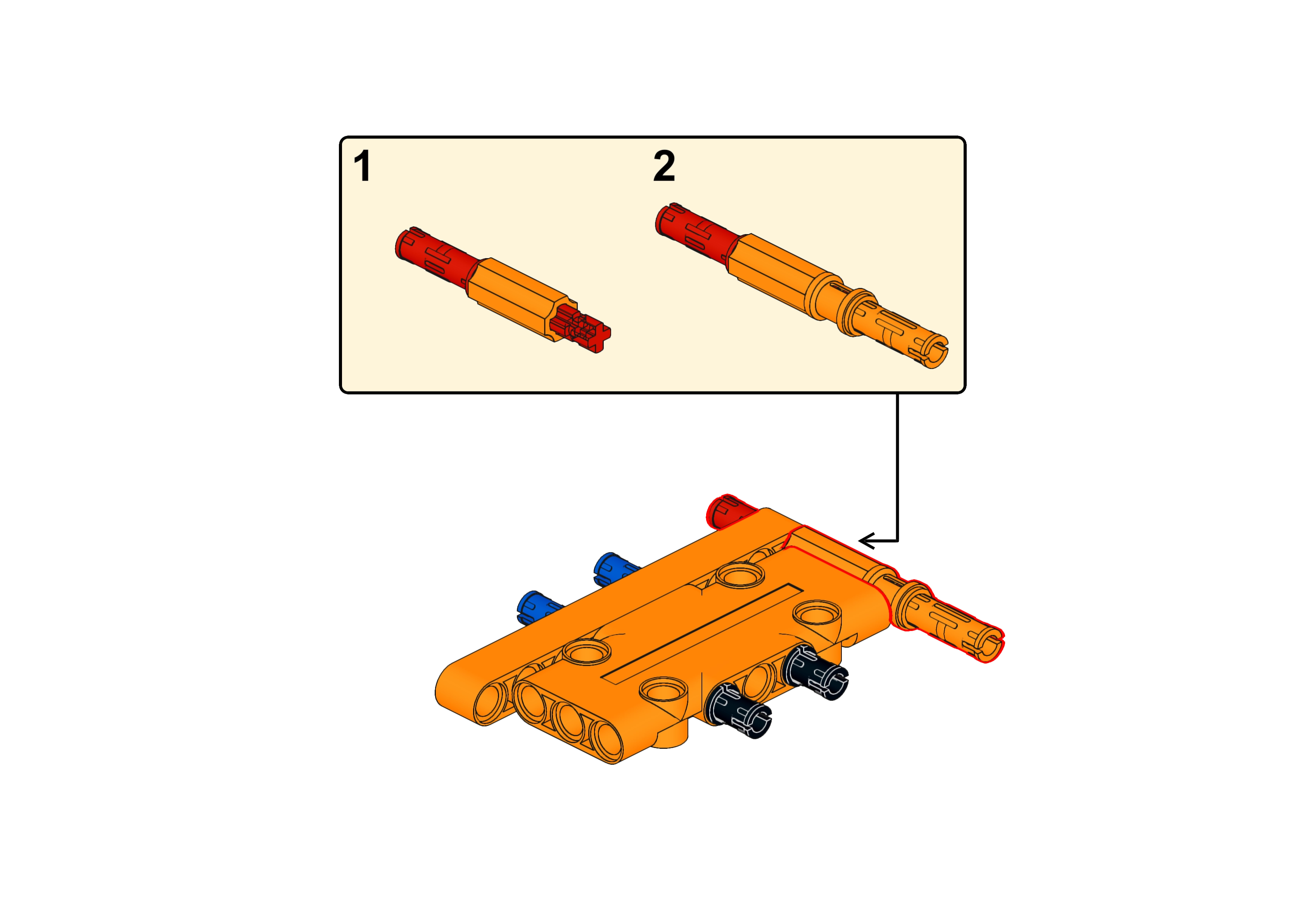 1

2