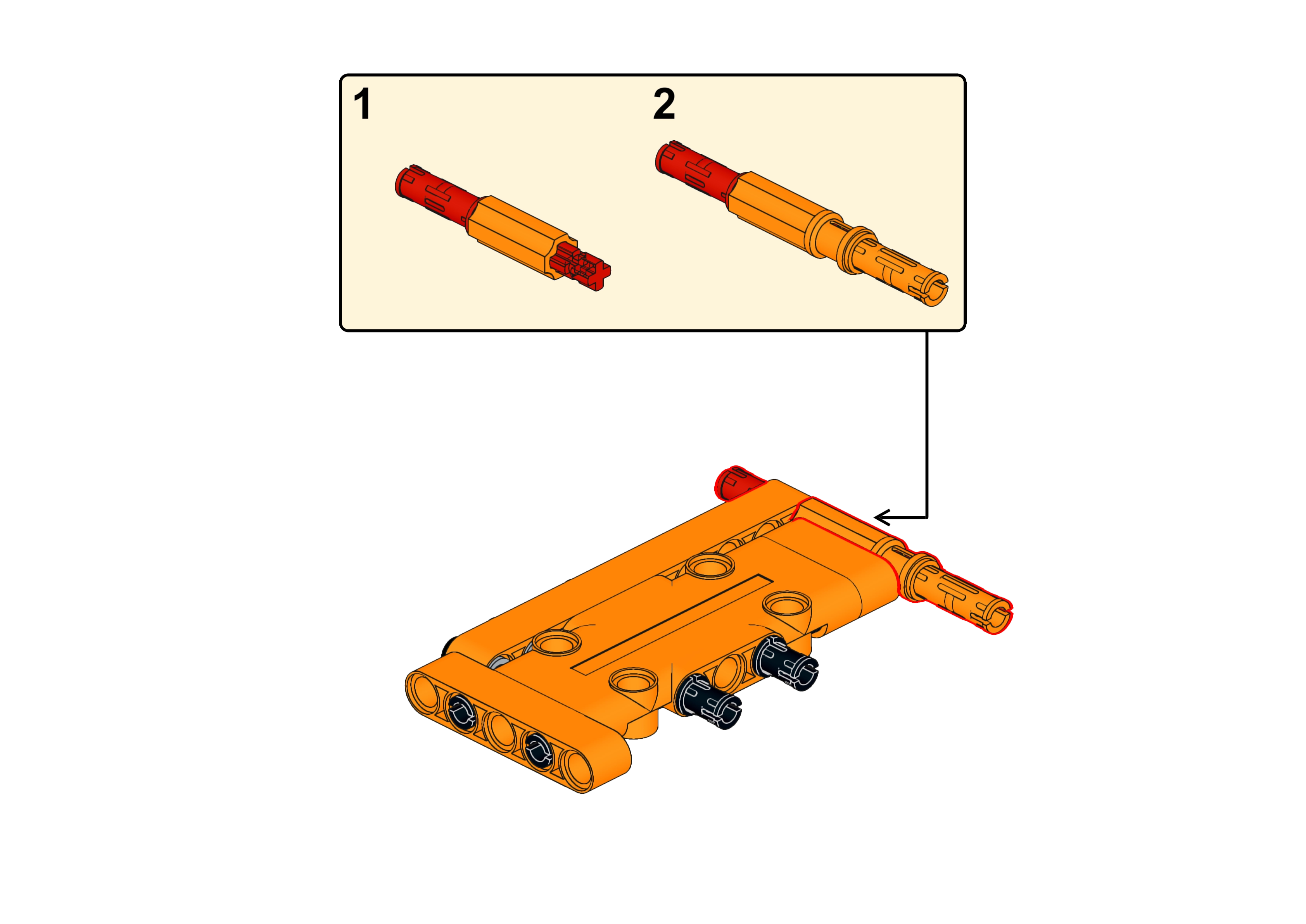 1

2