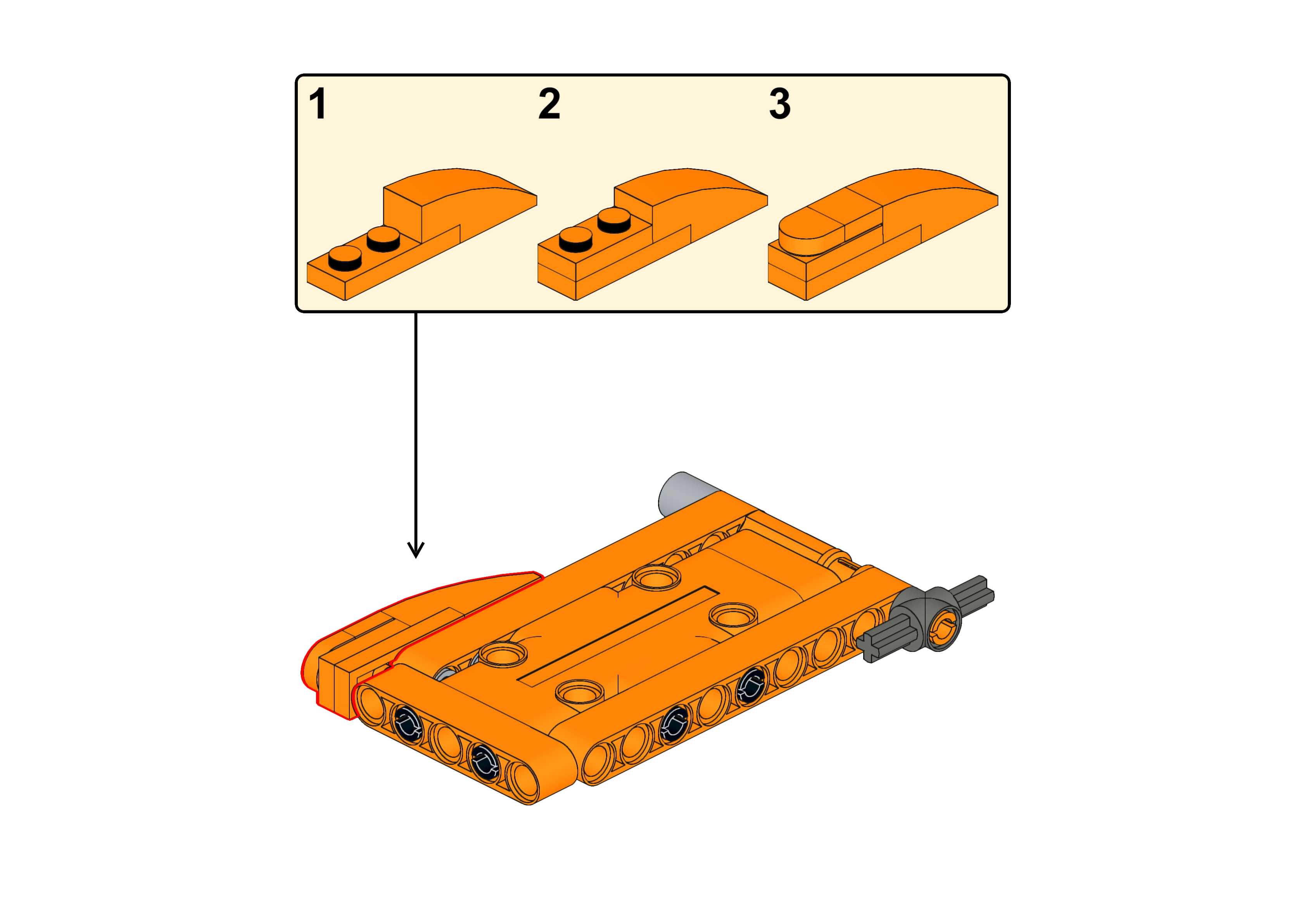 1 2 3