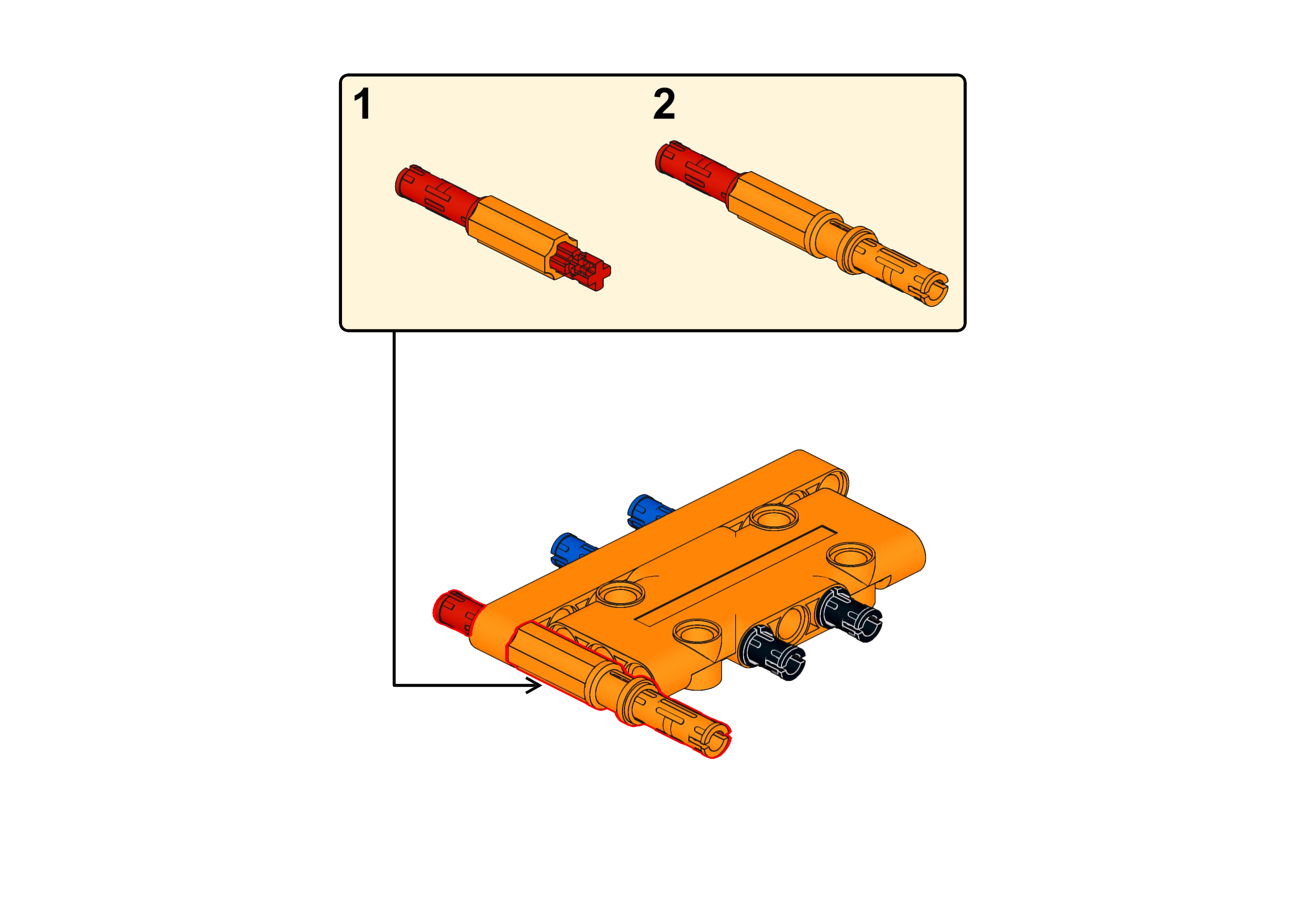 1

2